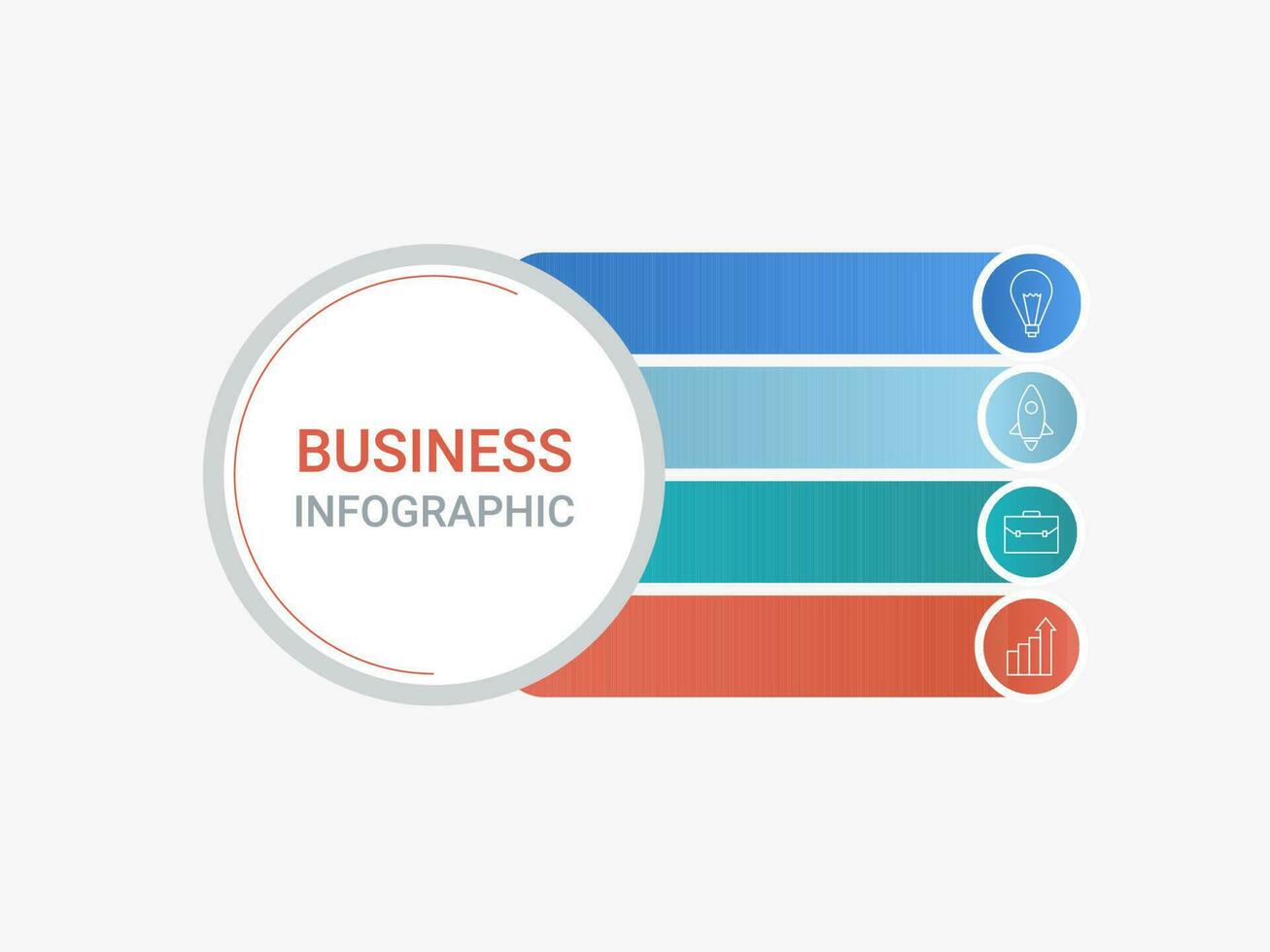 BUSINESS
INFOGRAPHIC