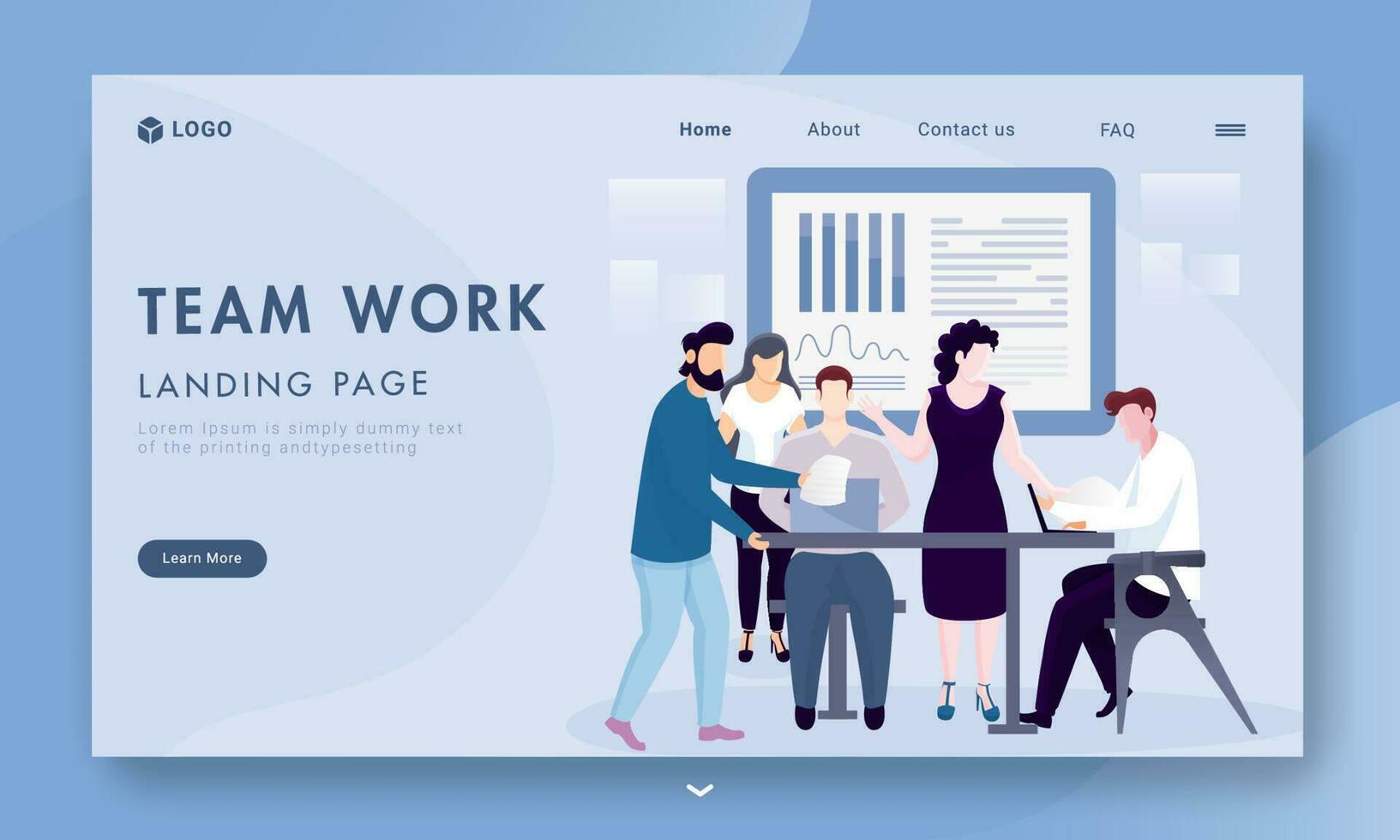 LOGO

Home About Contact us FAQ

TEAM WORK

LANDING PAGE

Lorem Ipsum is simply dummy text of the printing andtypesetting

Learn More