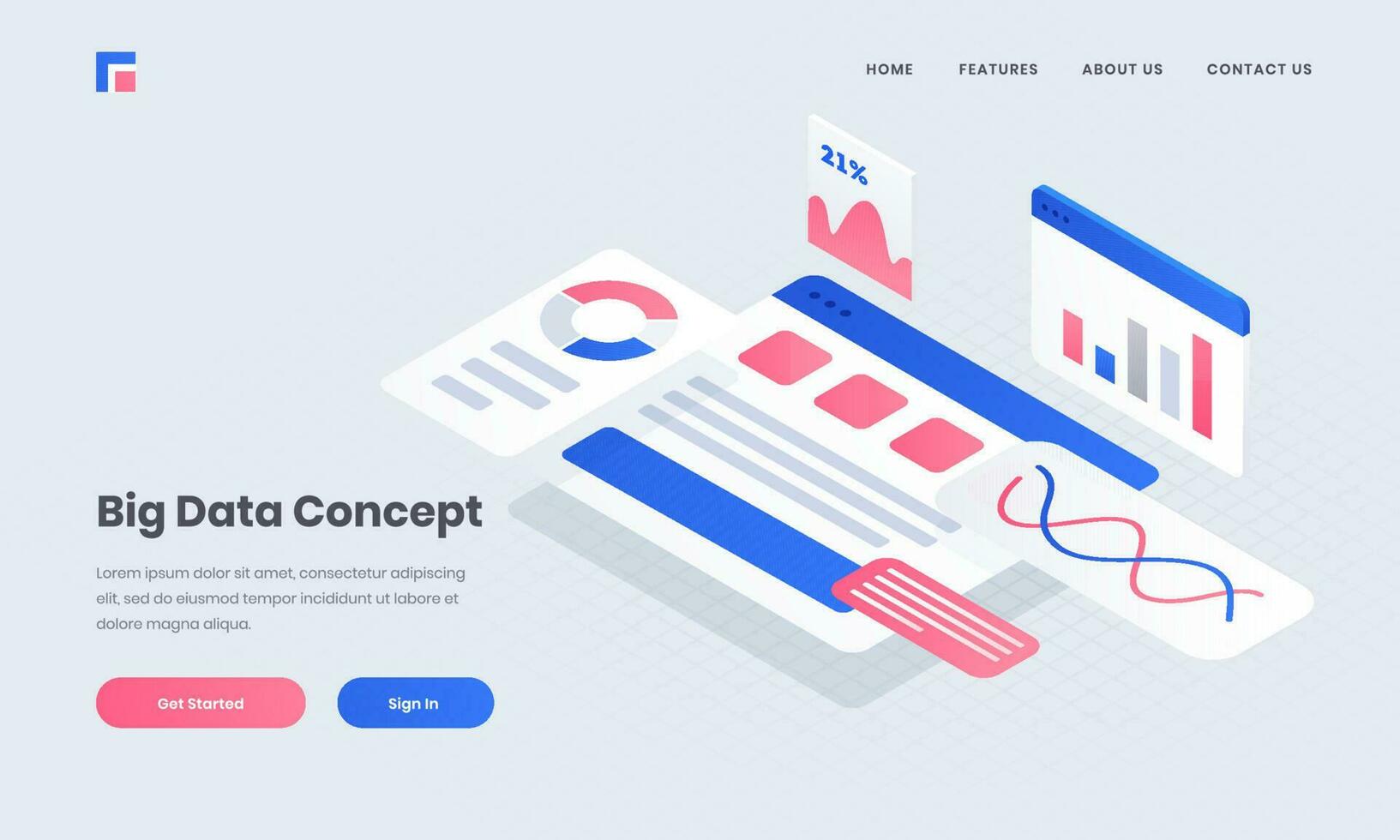 HOME FEATURES ABOUT US CONTACT US

21%

Big Data Concept

Lorem ipsum dolor sit amet, consectetur adipiscing elit, sed do eiusmod tempor incididunt ut labore et dolore magna aliqua.

Get Started

Sign In