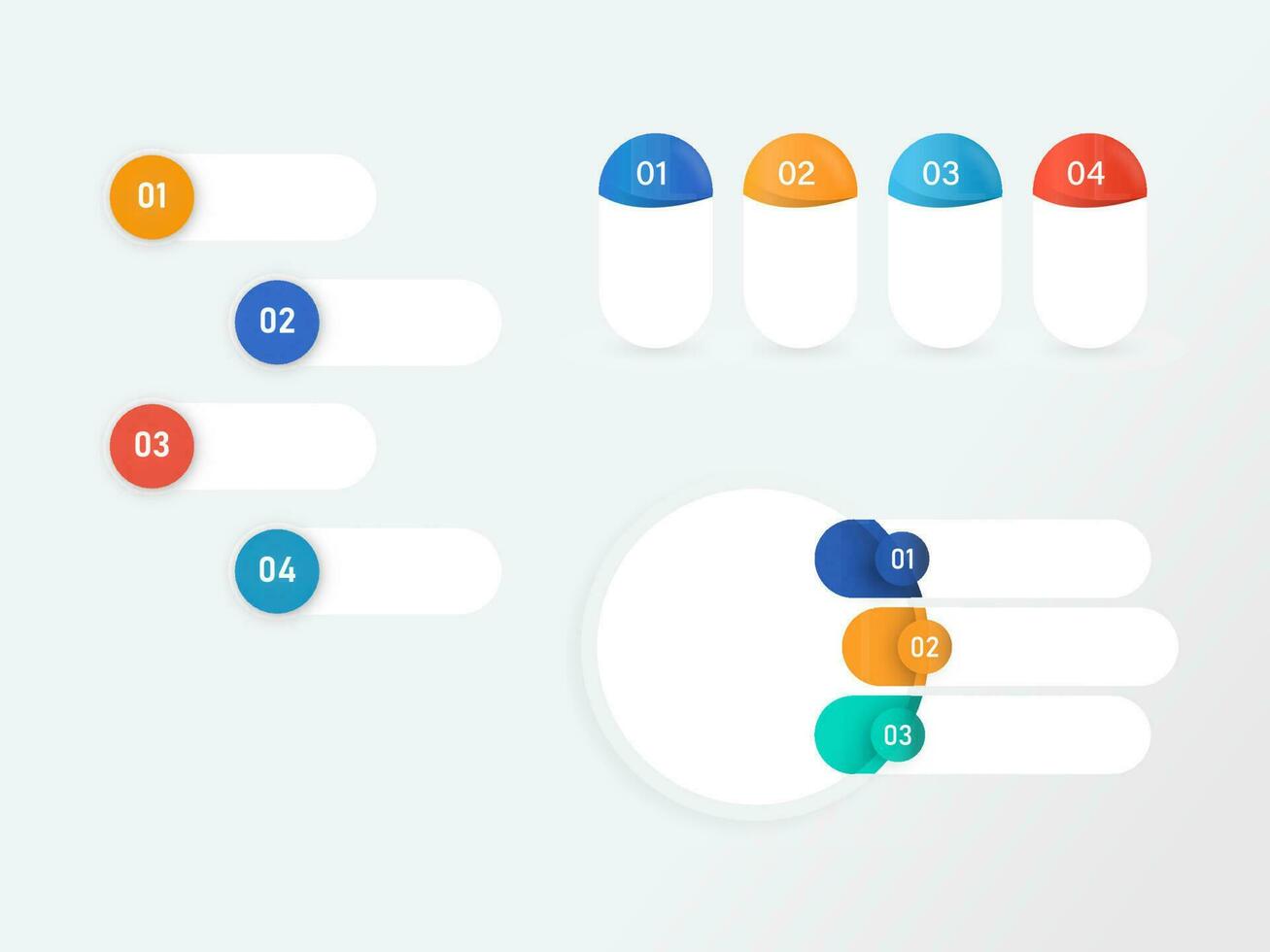 01
02
03
04

01 02 03 04

01
02
03