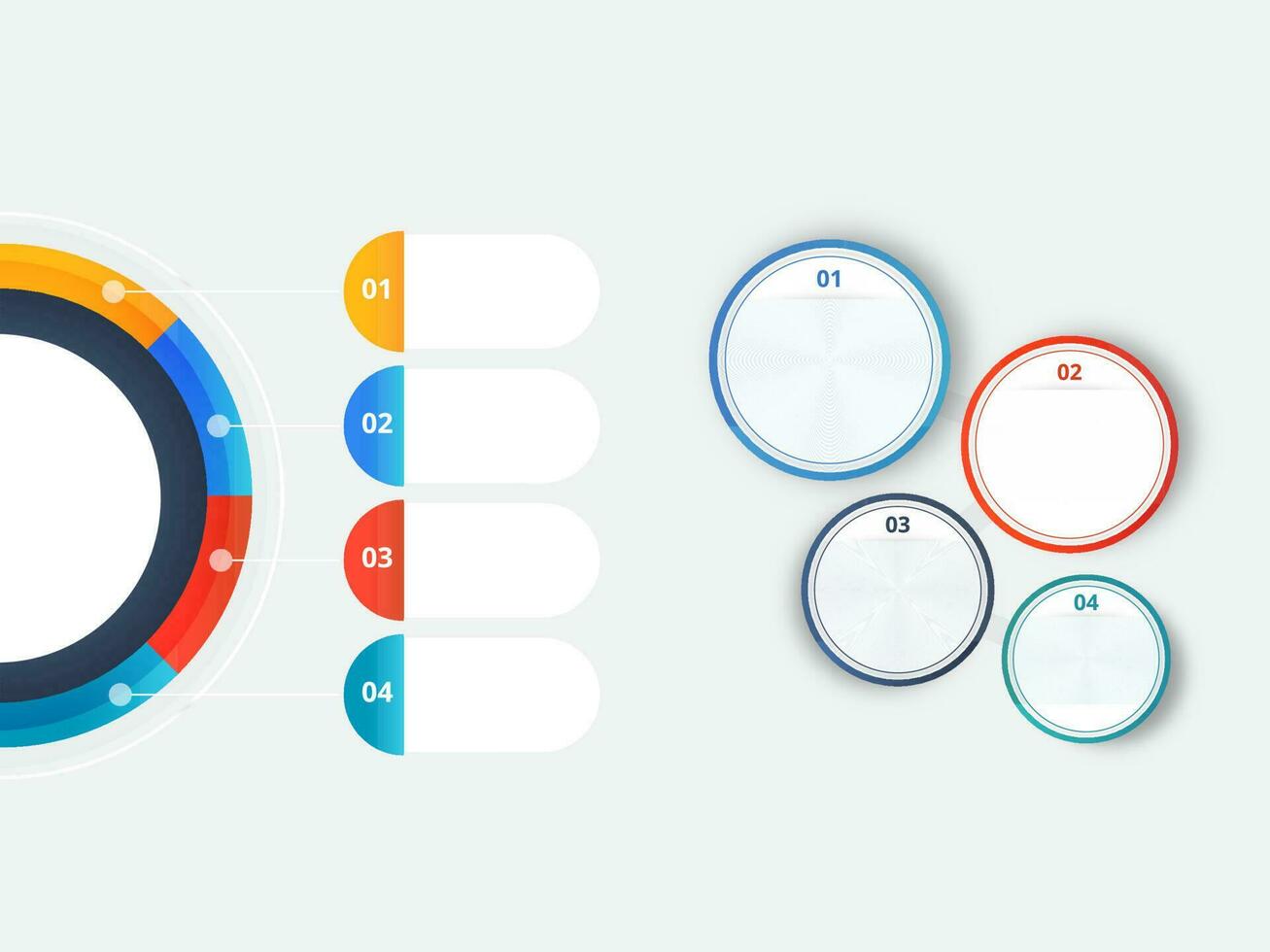 01
02
03
04

01
02
03
04