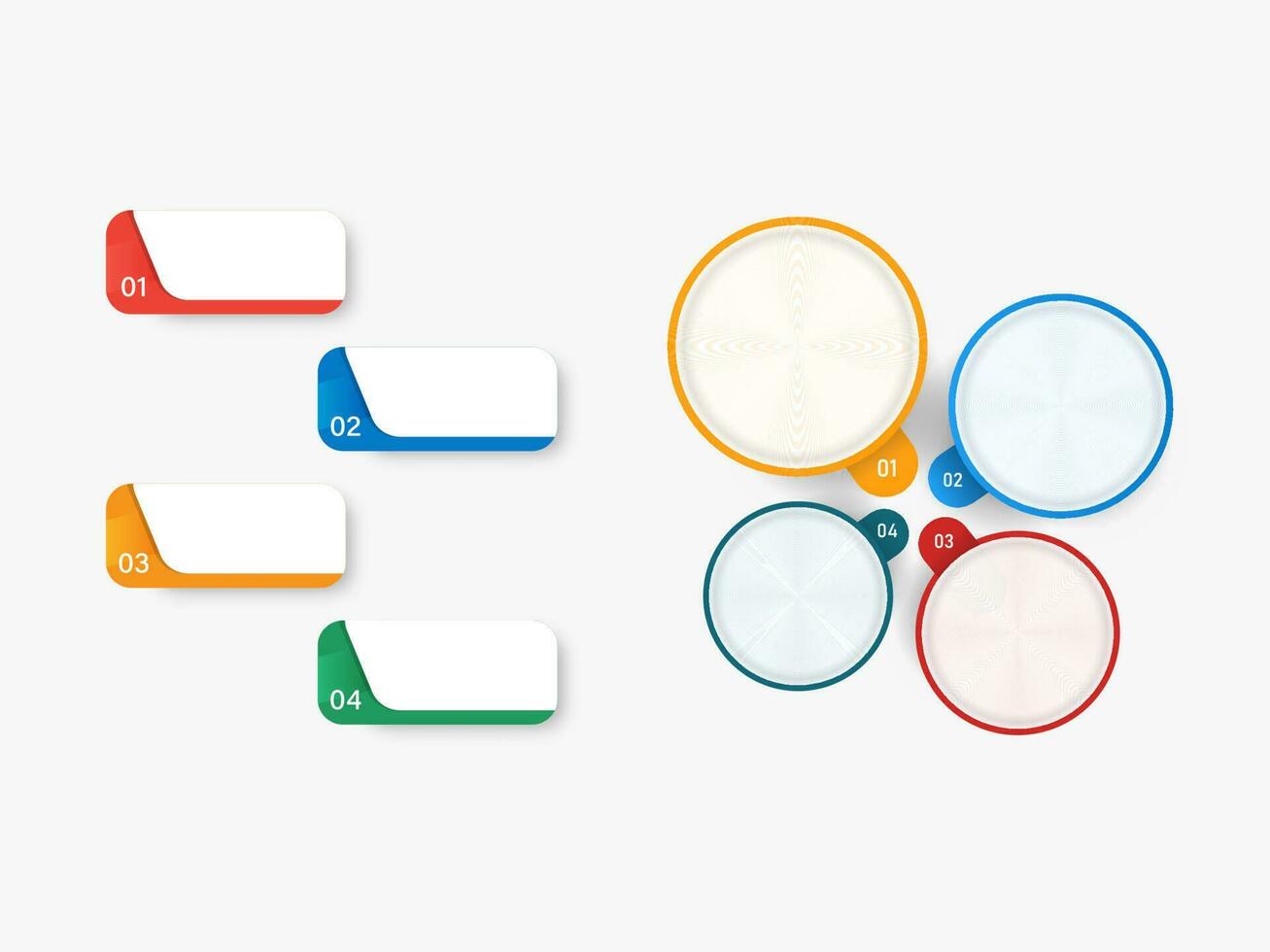 01

02

03

04

01

02

04

03