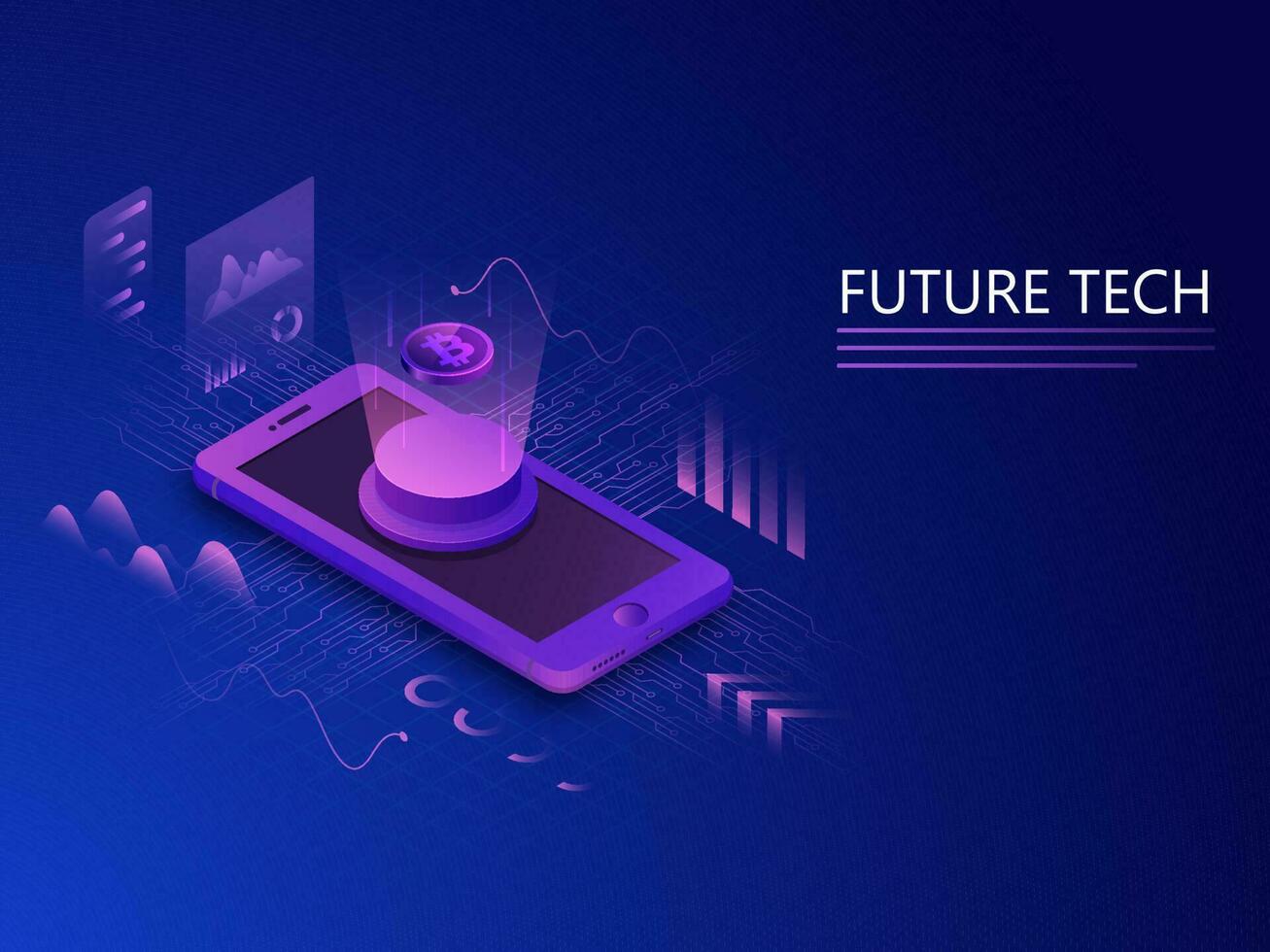 FUTURE TECH