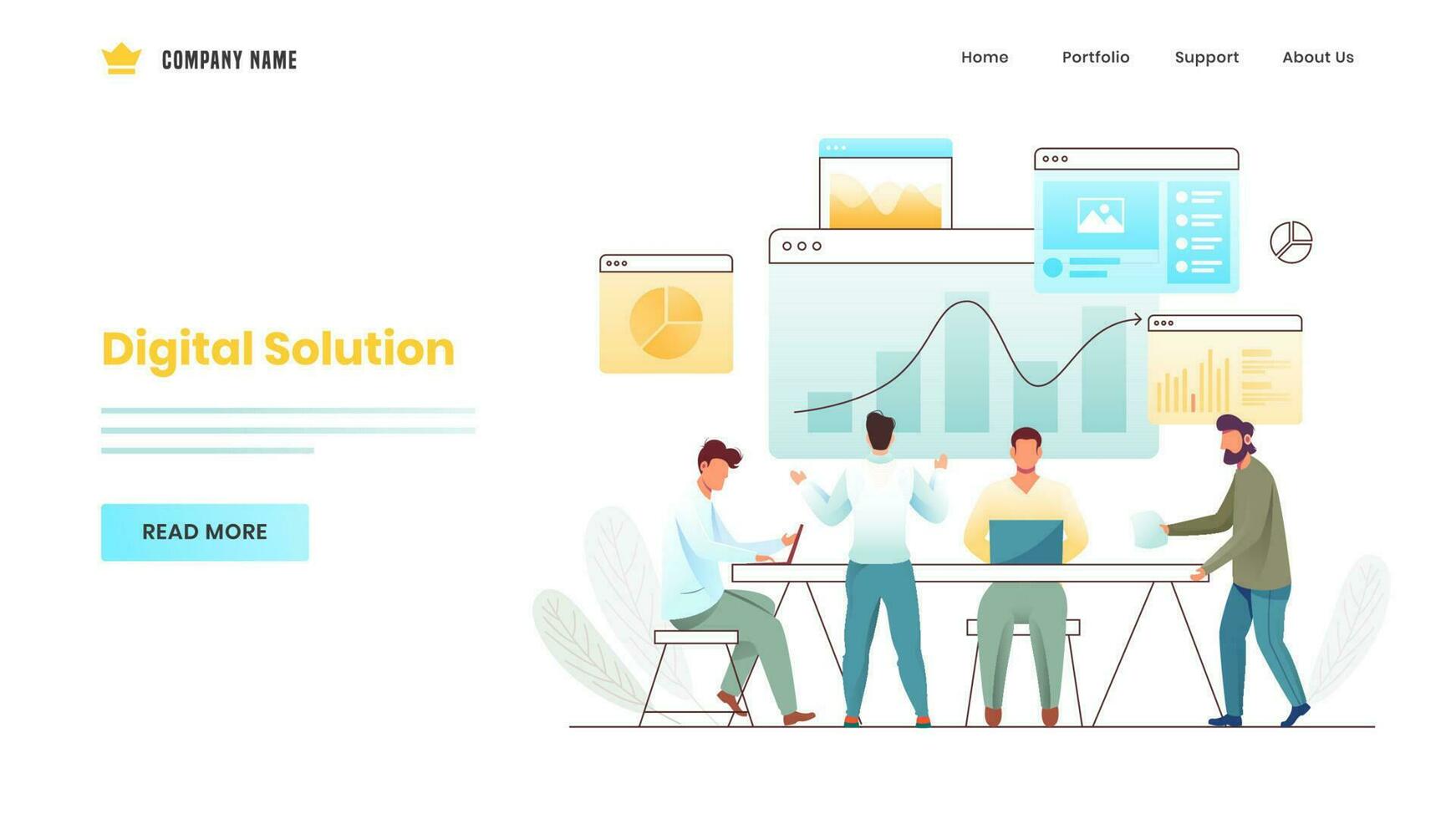 COMPANY NAME

Home Portfolio Support About Us

Digital Solution

READ MORE