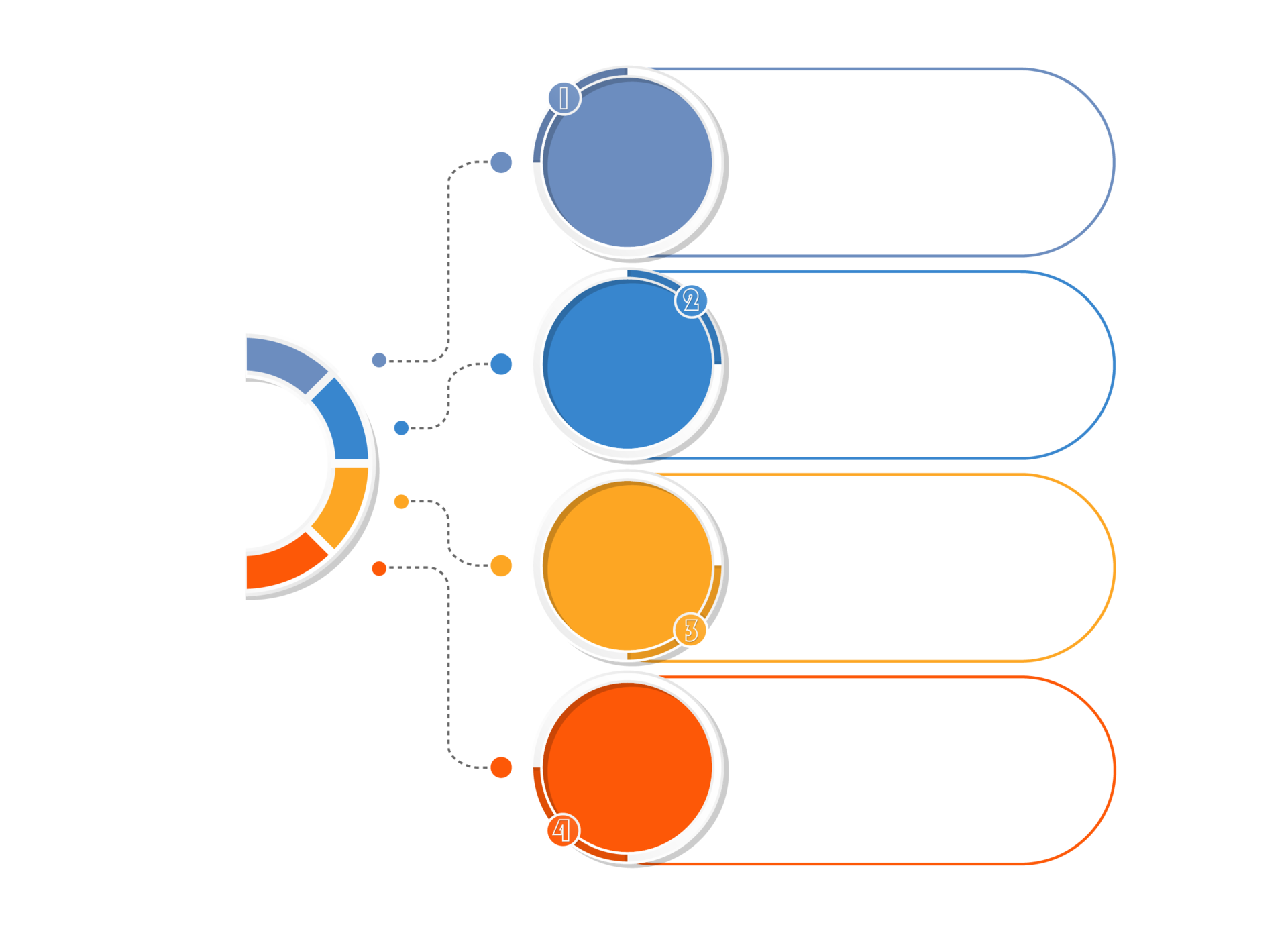 1
2
3
4