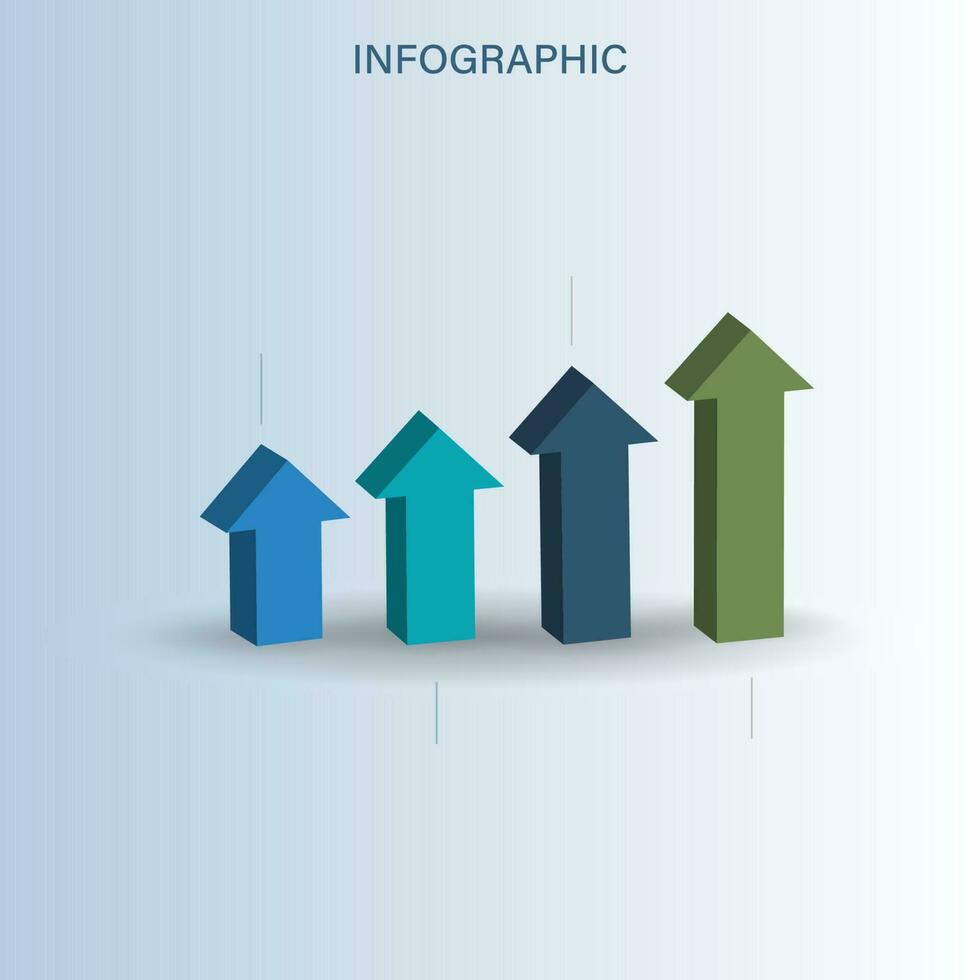 INFOGRAPHIC