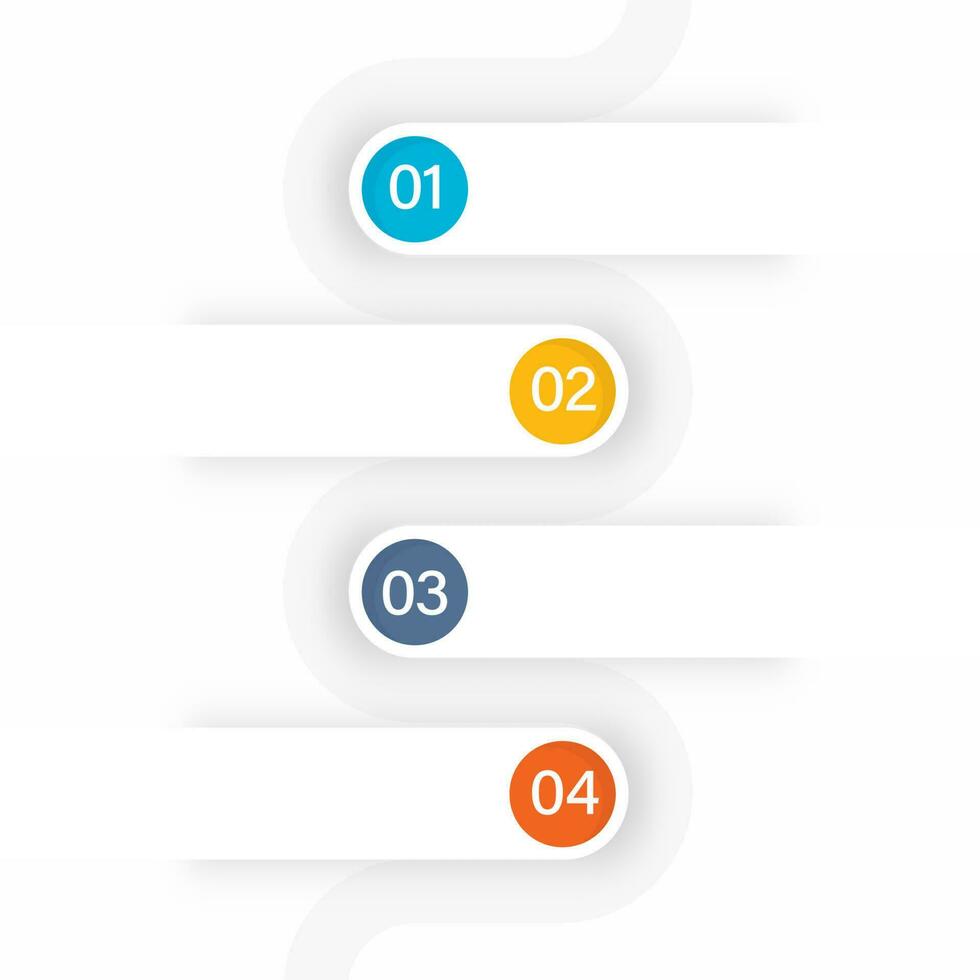 01

02

03

04