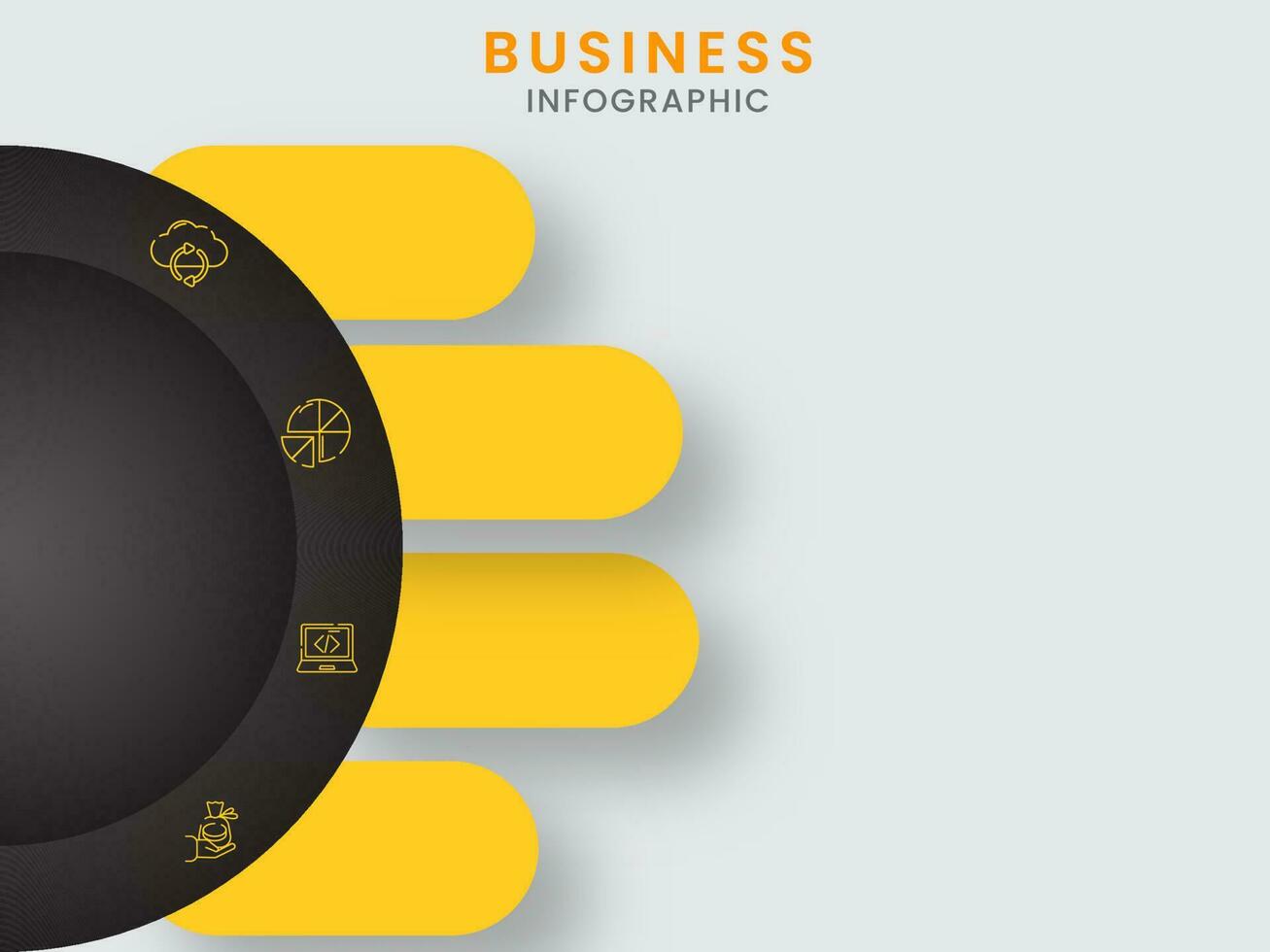 BUSINESS
INFOGRAPHIC