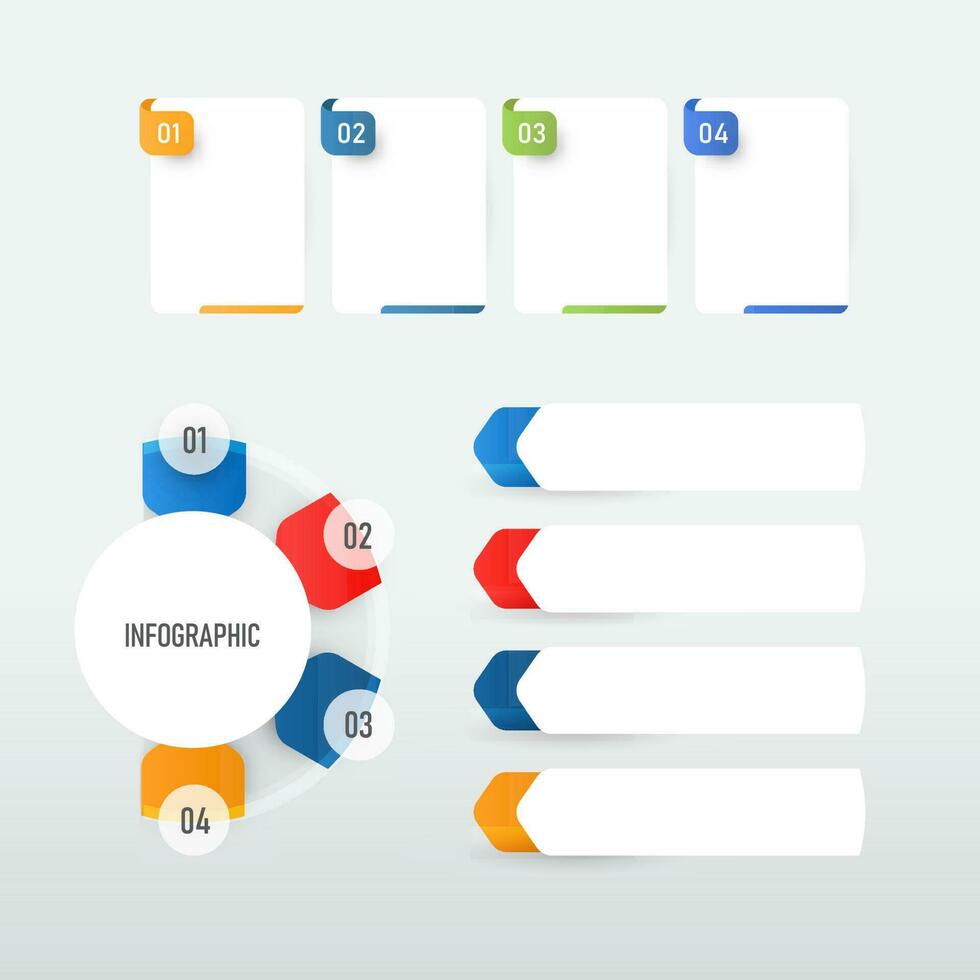 01
02
03
04

01
02
INFOGRAPHIC
03
04