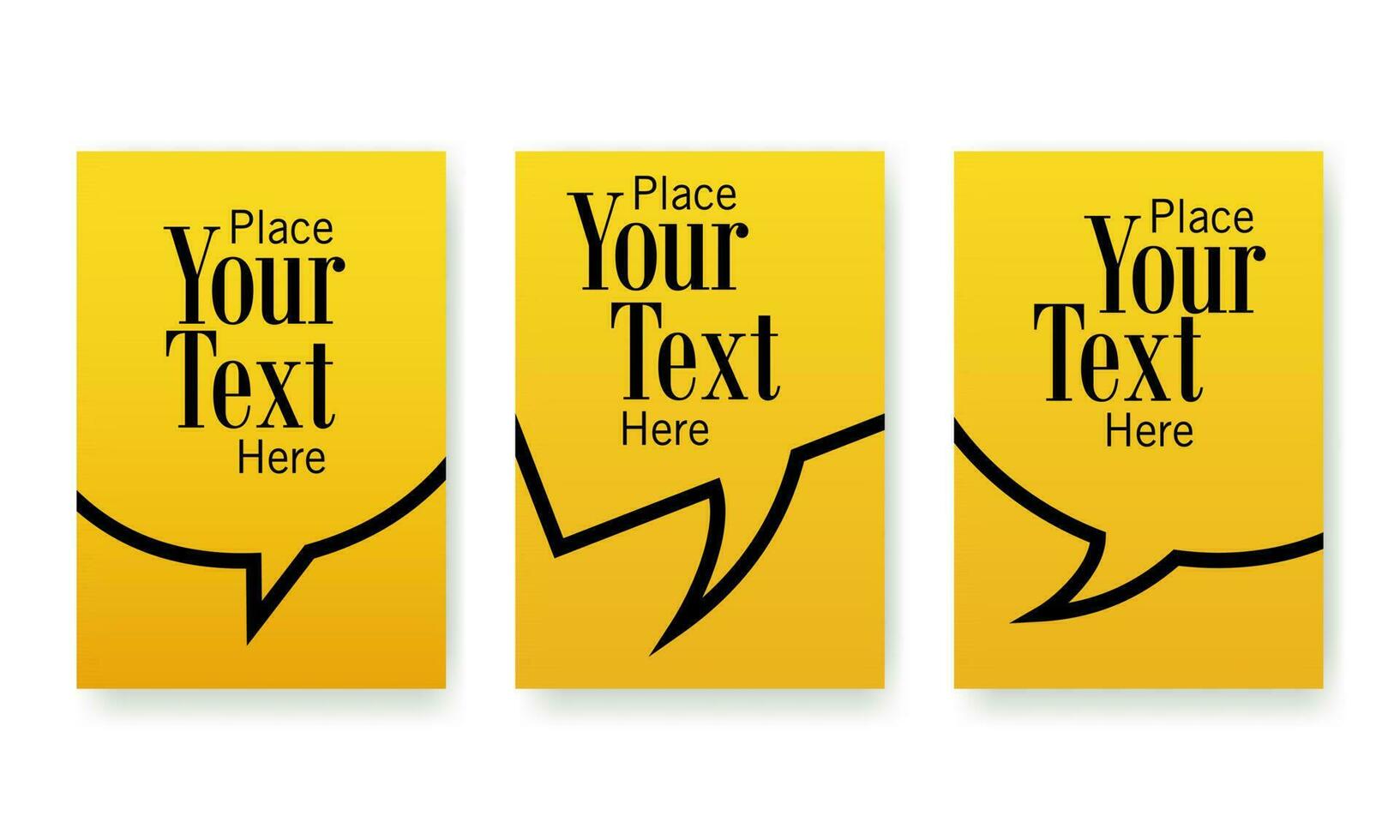 Place
Your
Text
Here

Place
Your
Text
Here

Place
Your
Text
Here