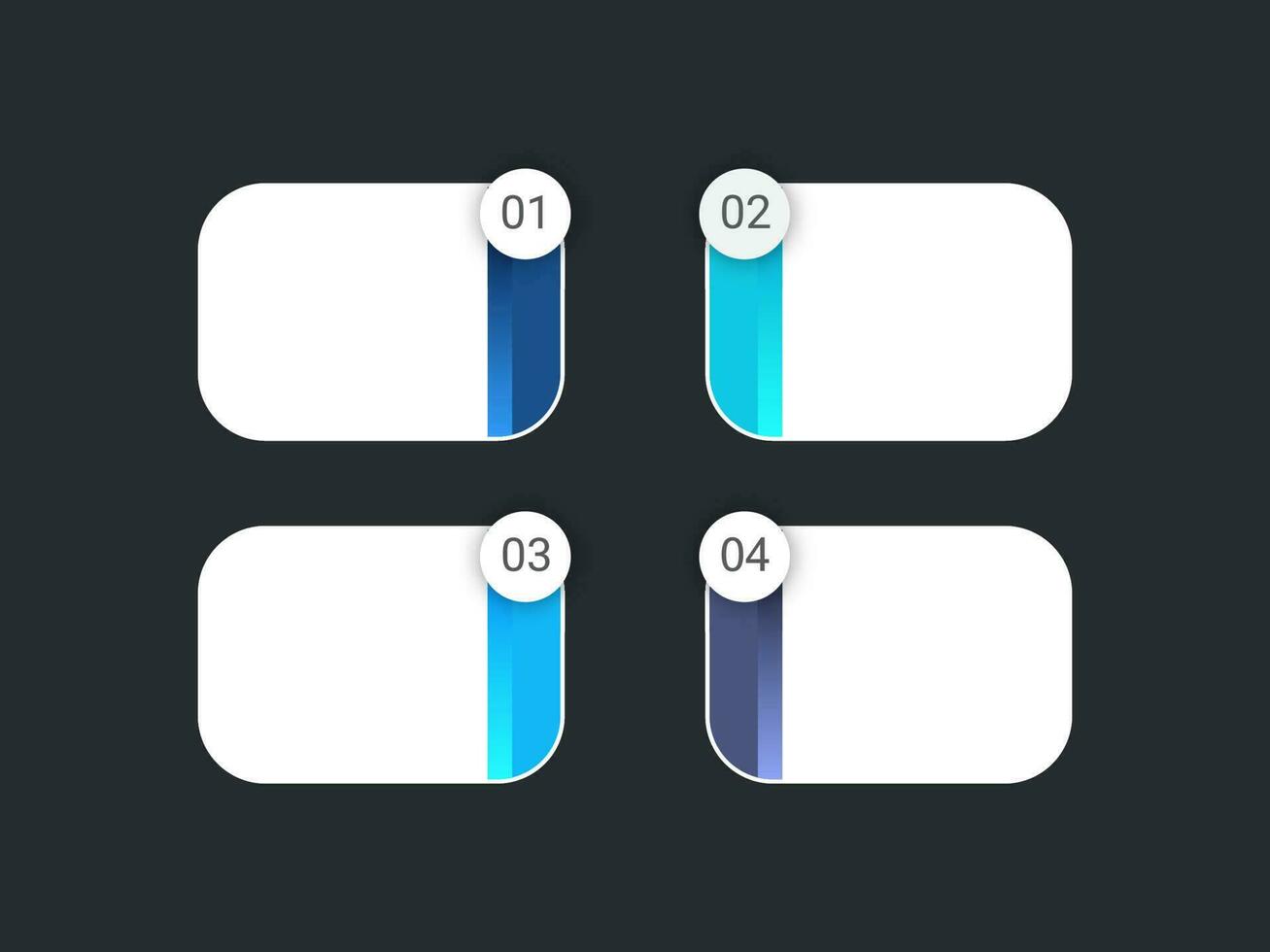 01

02

03

04