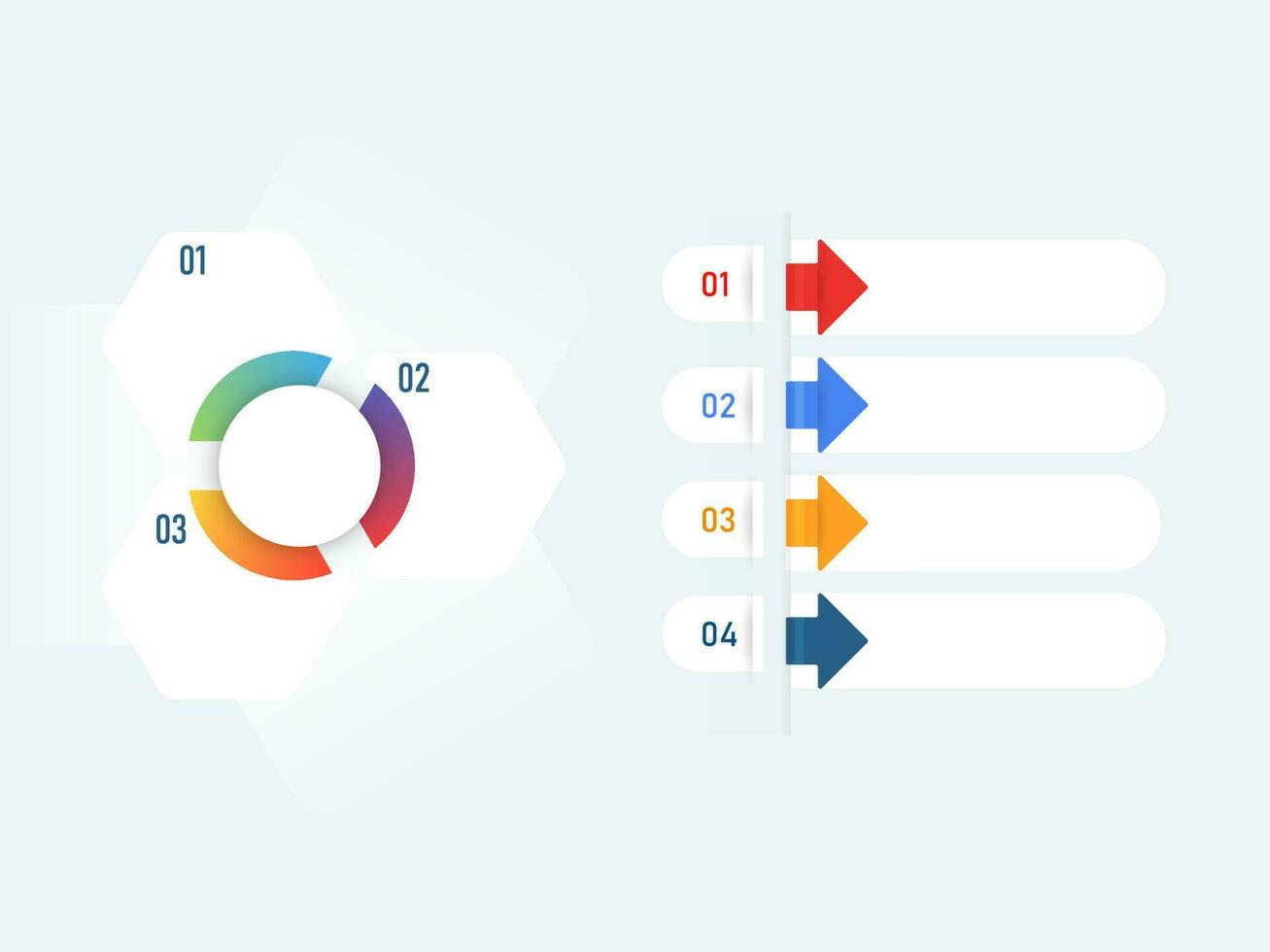 01

02

03

01

02

03

04