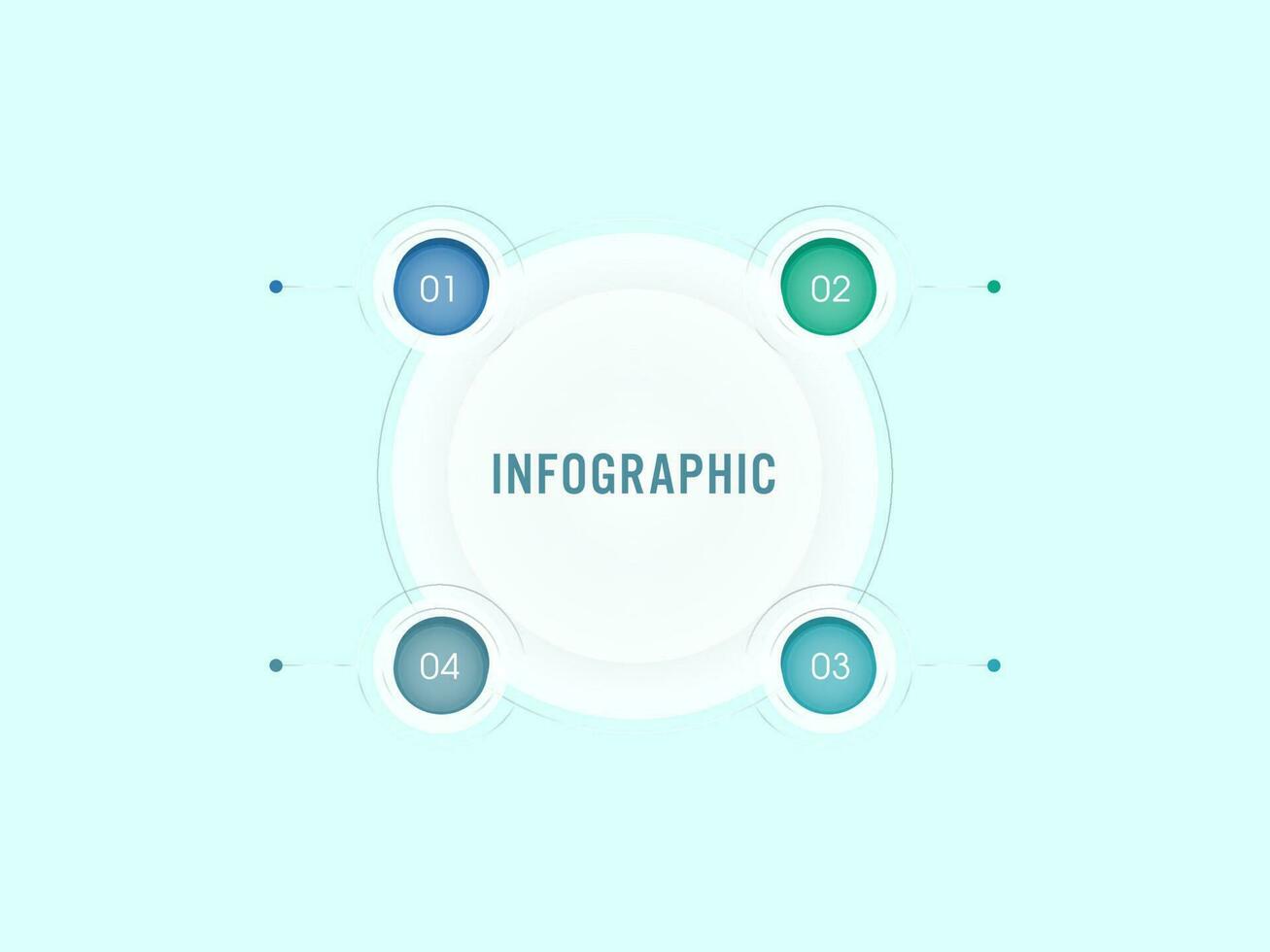 01

02

INFOGRAPHIC

04

03