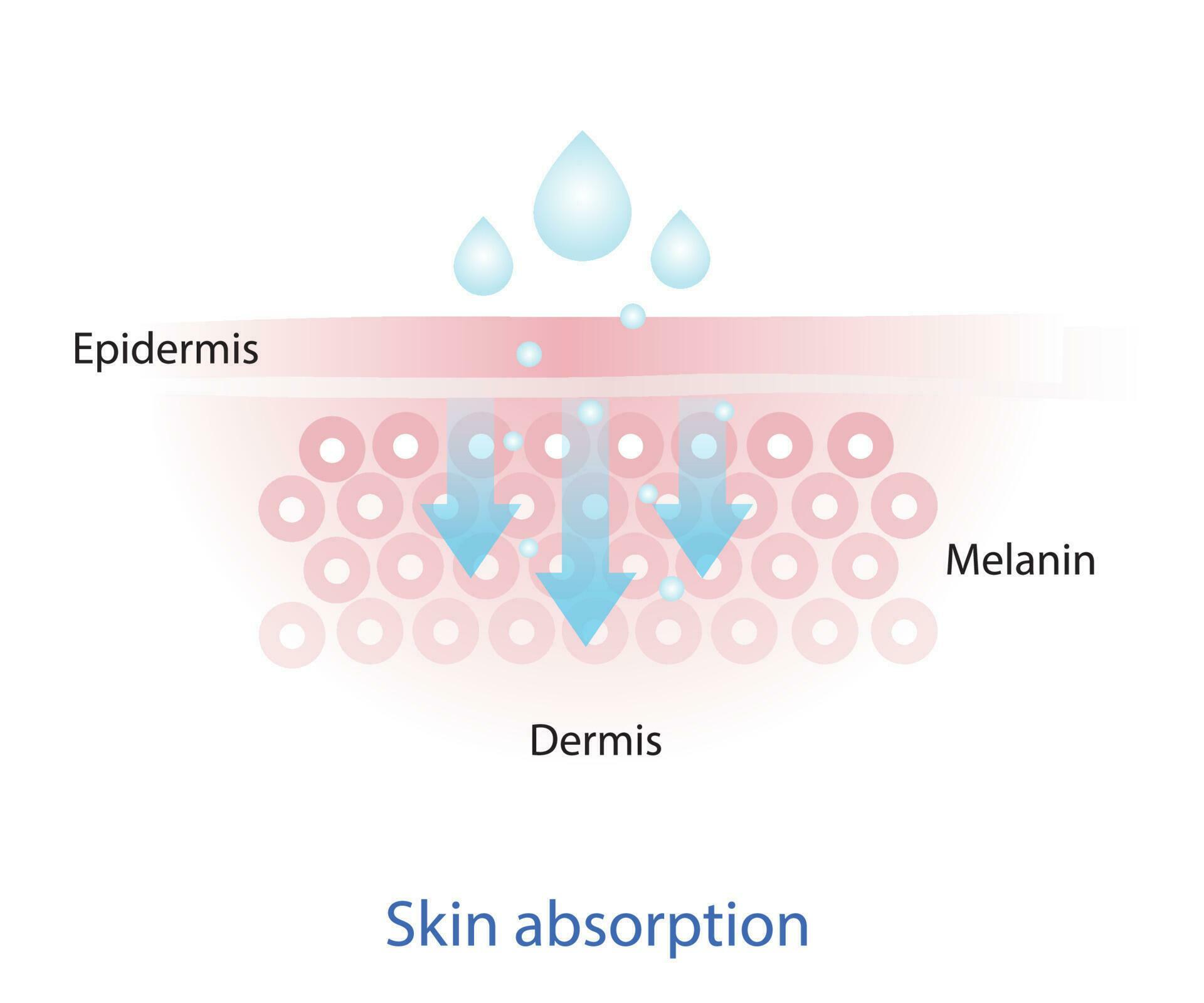 Epidermis

Melanin

Dermis

Skin absorption