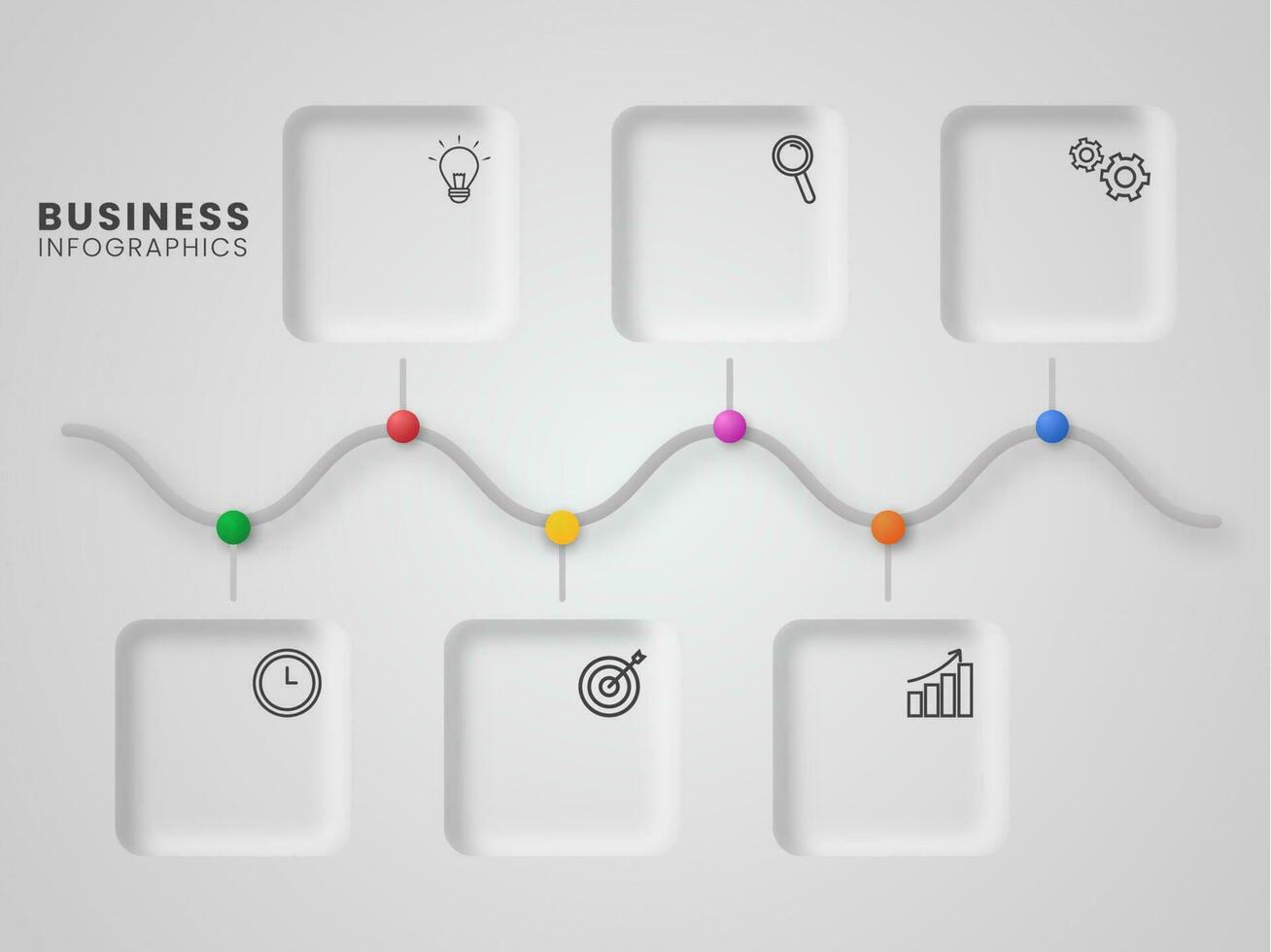 BUSINESS
INFOGRAPHICS