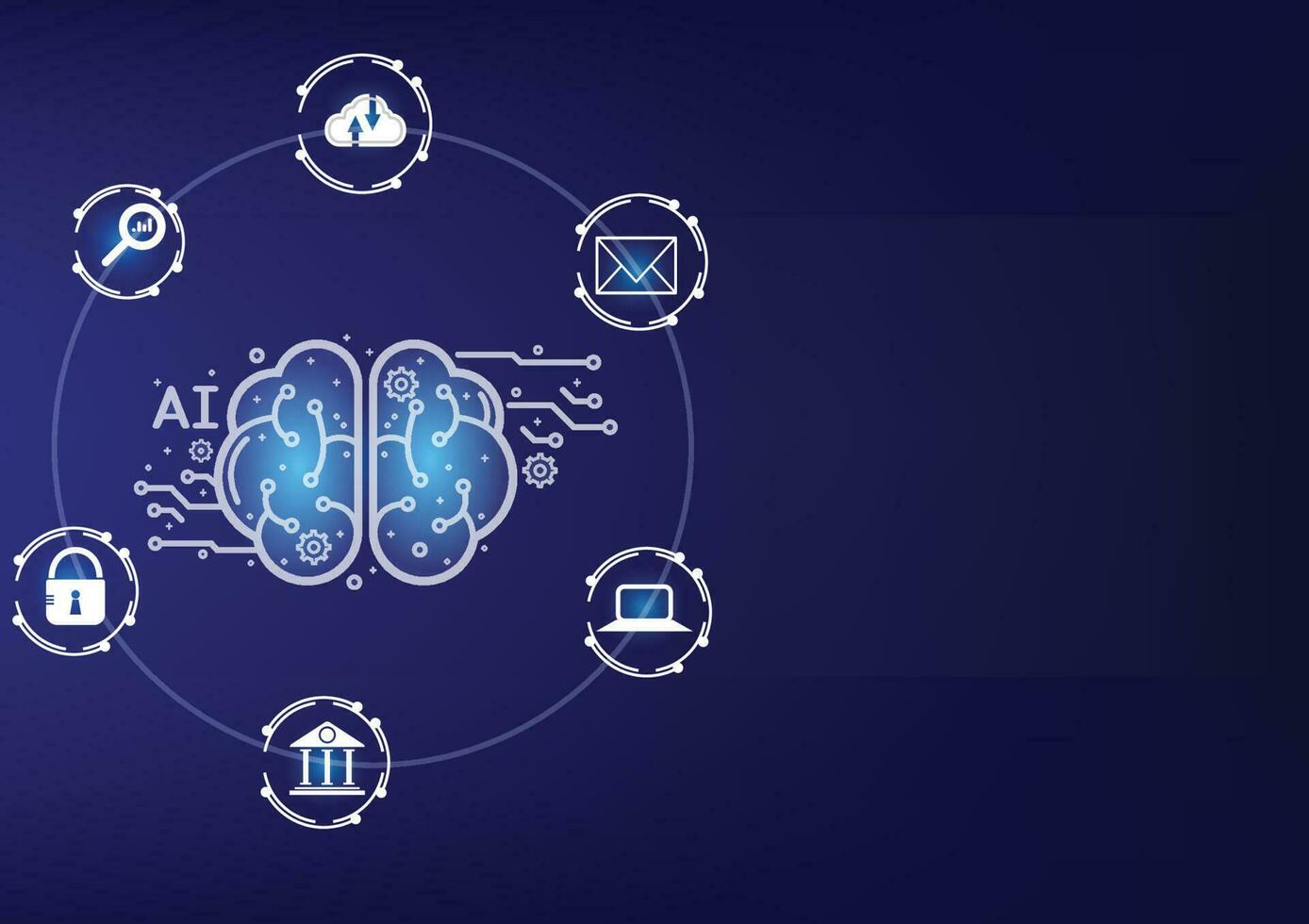 AI