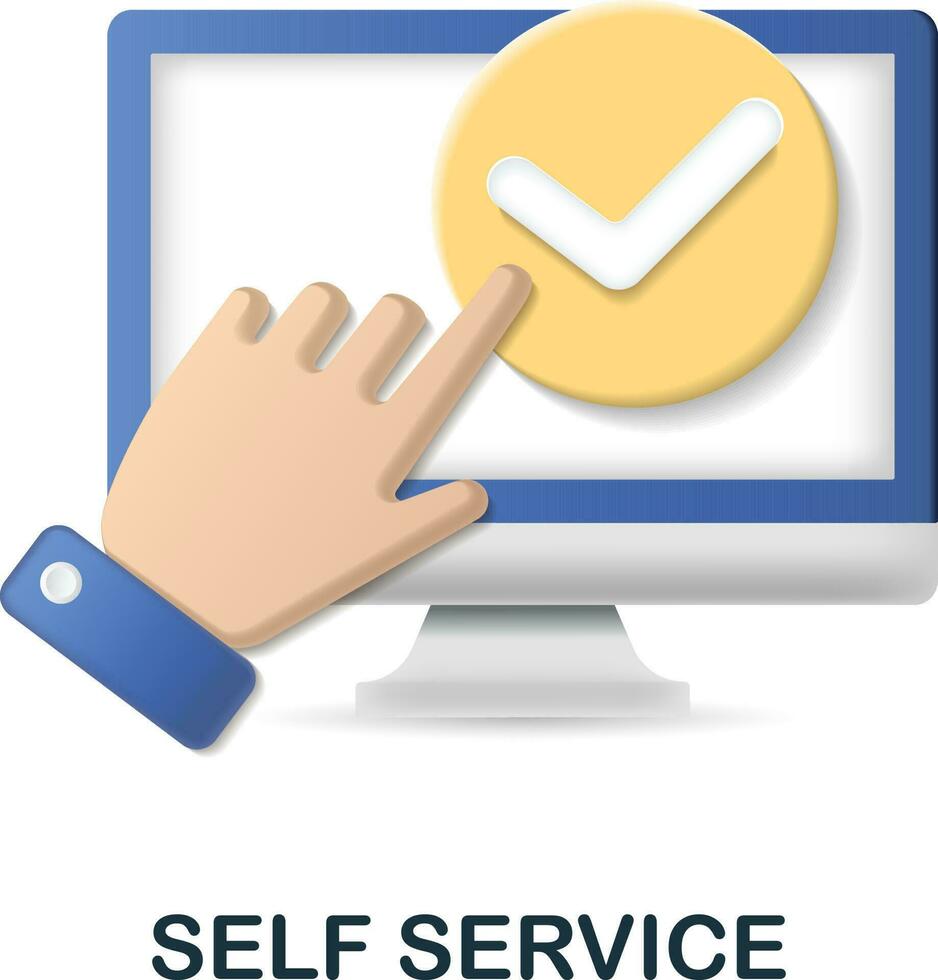 SELF SERVICE