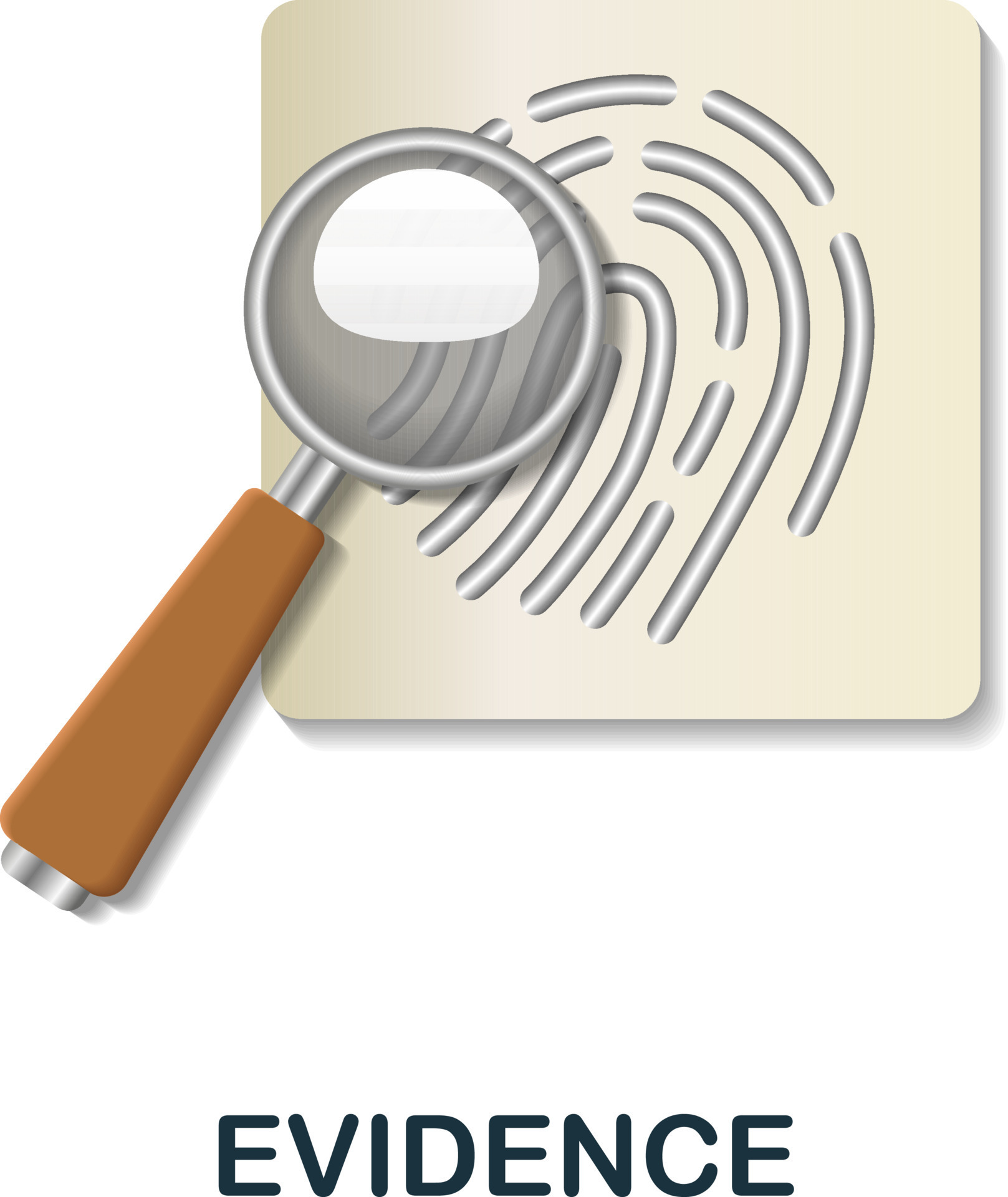 EVIDENCE