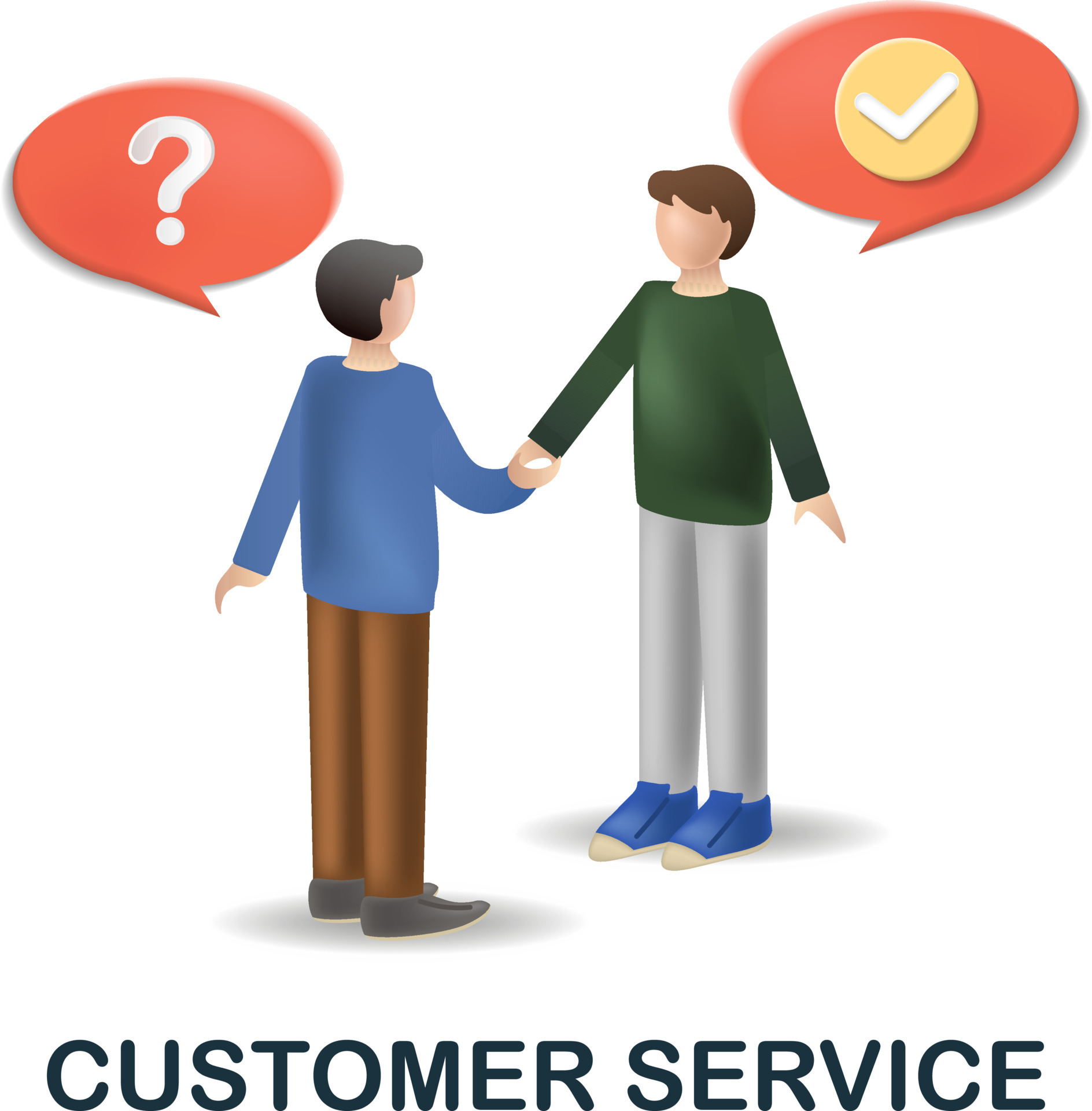 ?

CUSTOMER SERVICE