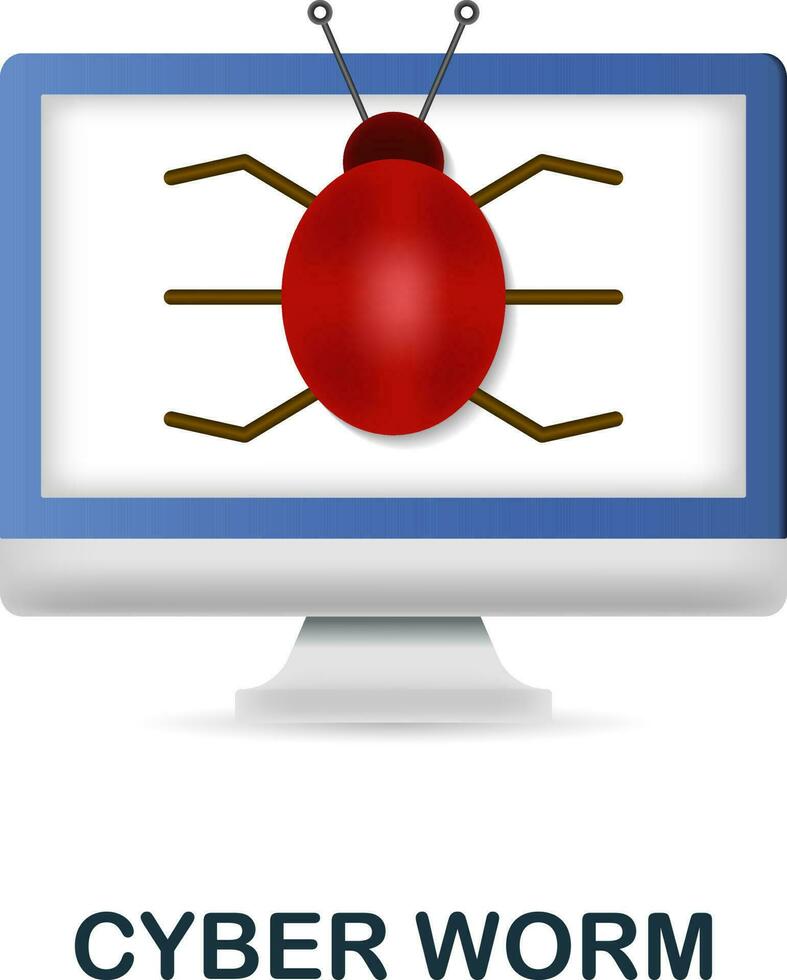 CYBER WORM