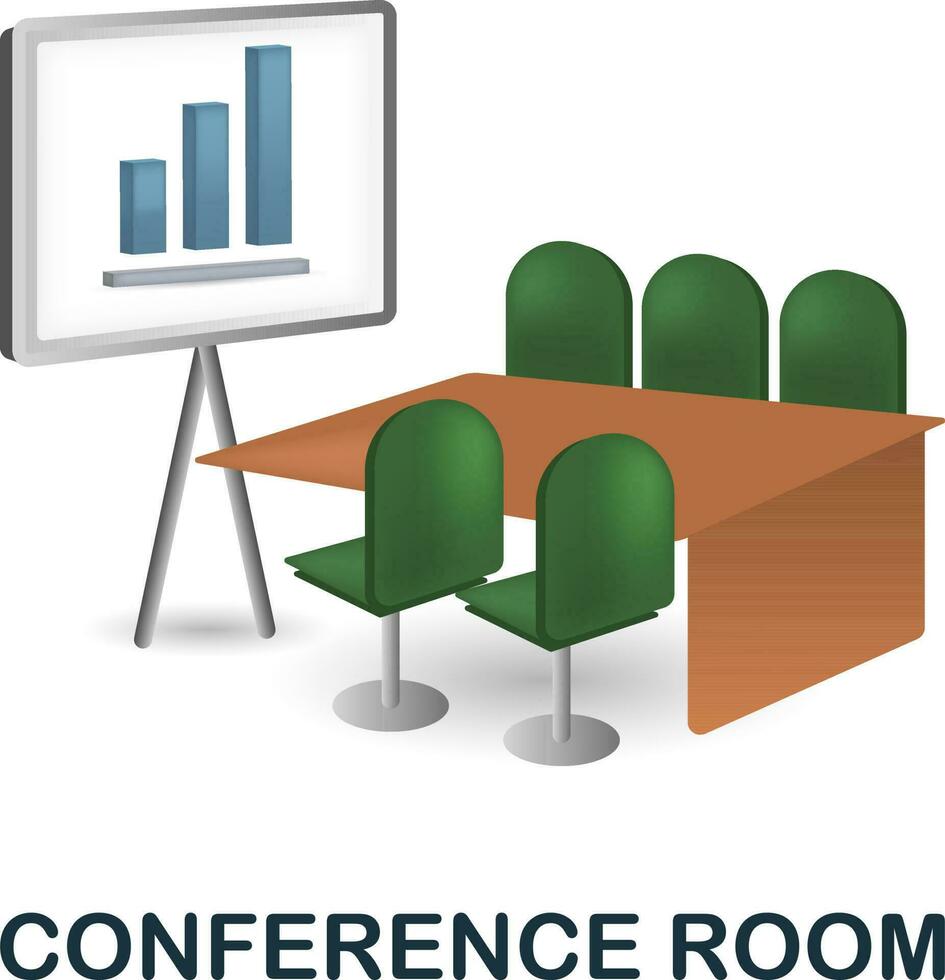 CONFERENCE ROOM