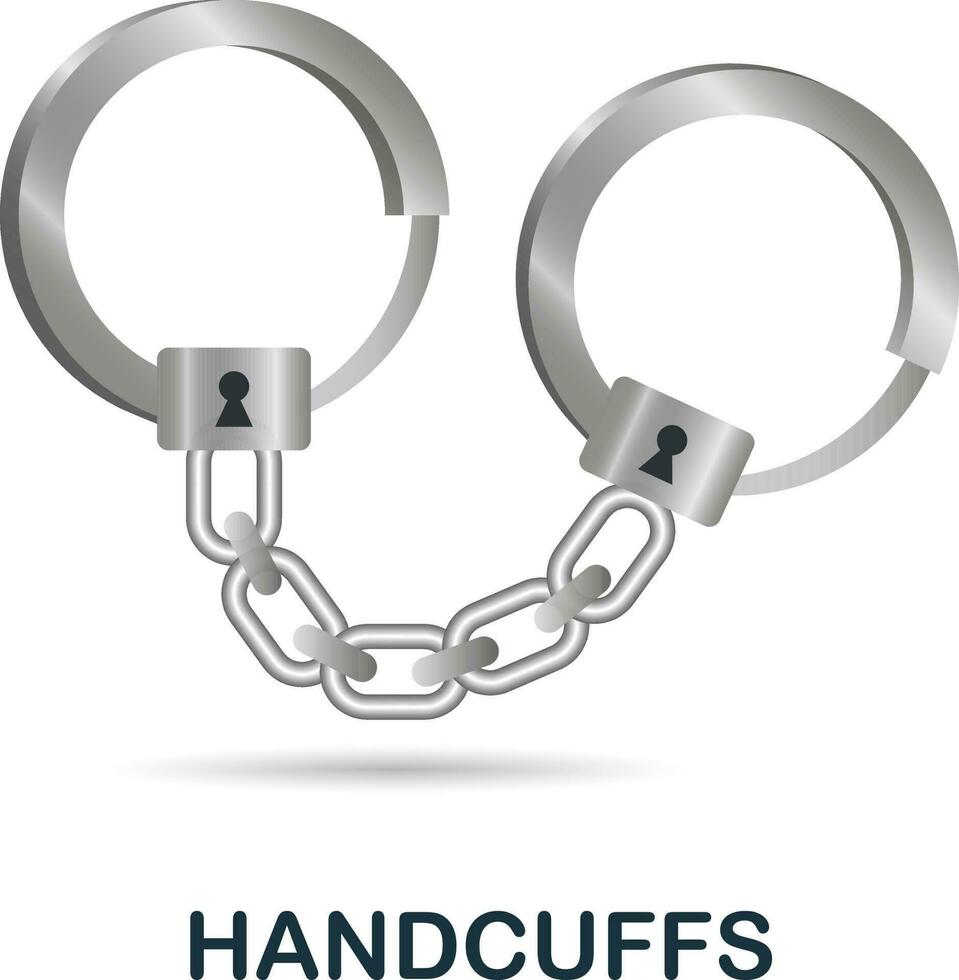 HANDCUFFS