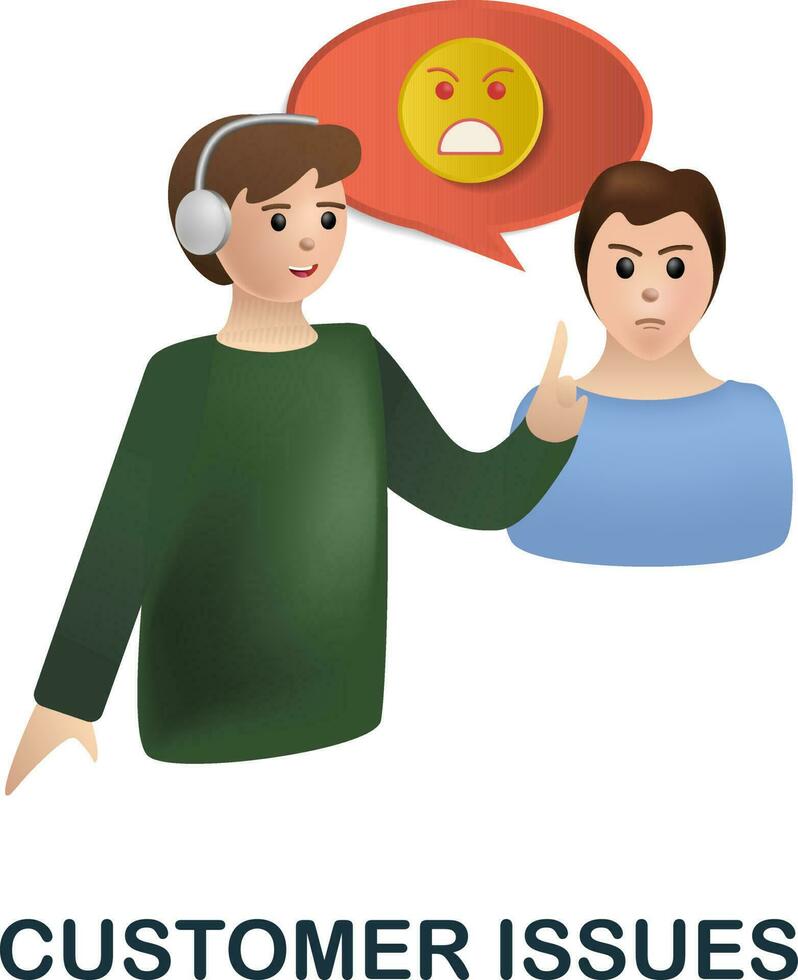 CUSTOMER ISSUES