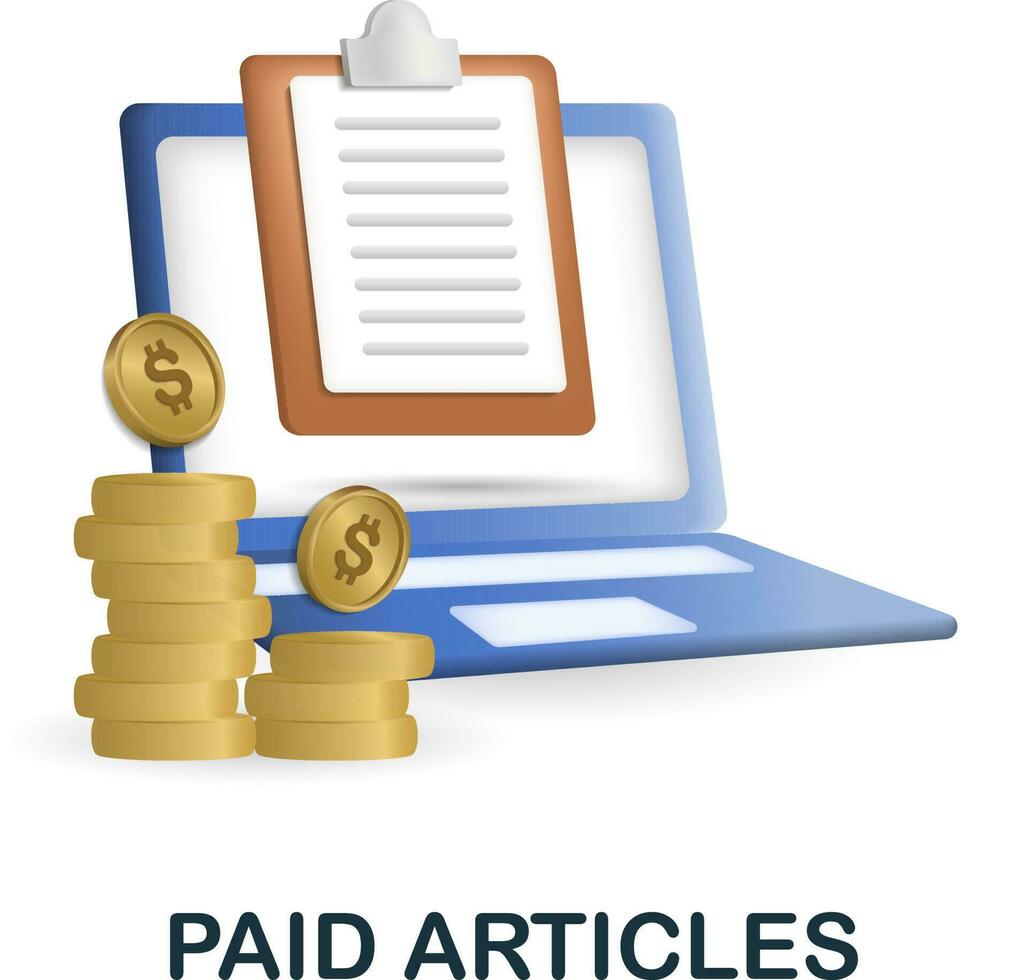 $
$
PAID ARTICLES