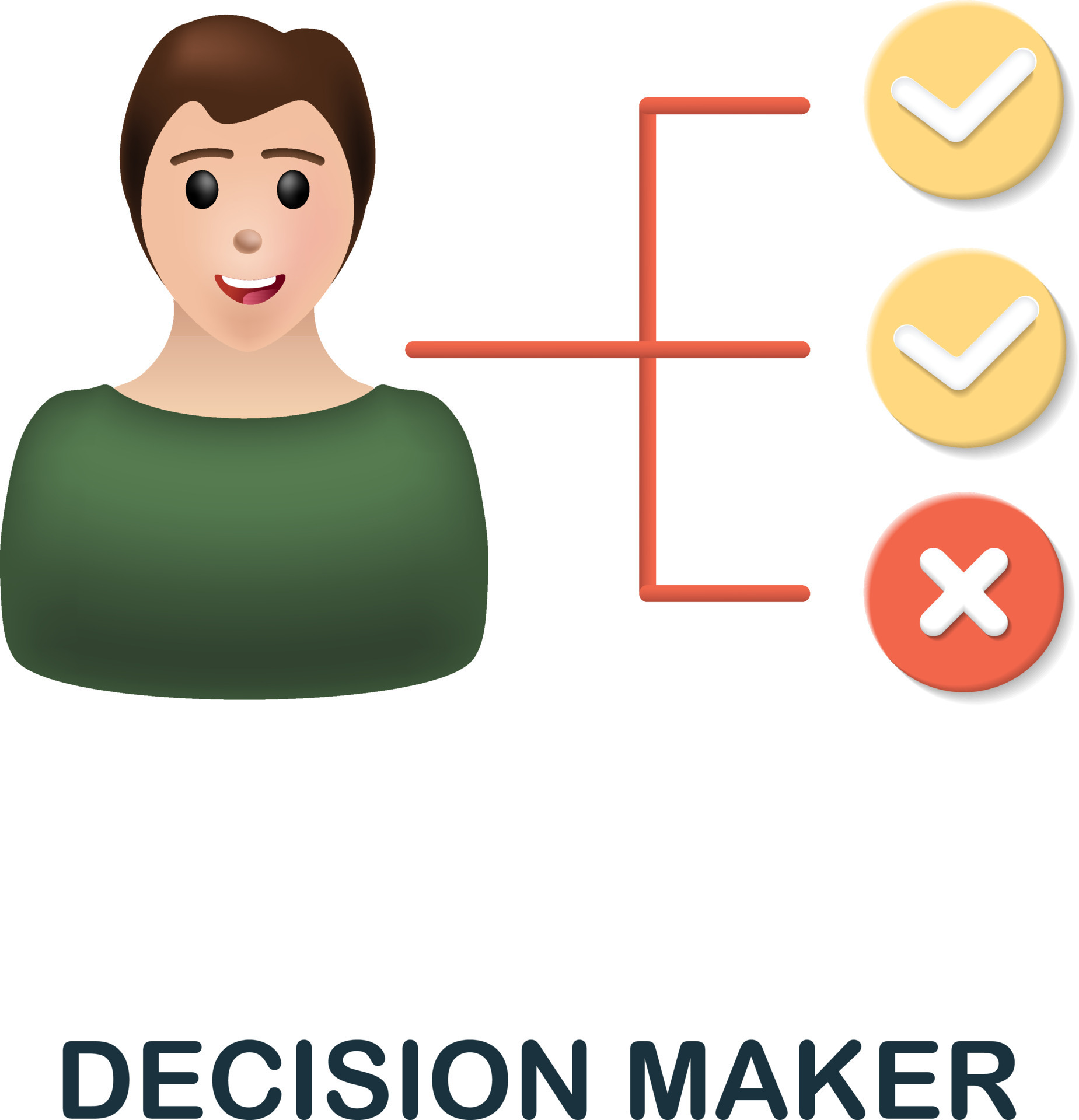 DECISION MAKER