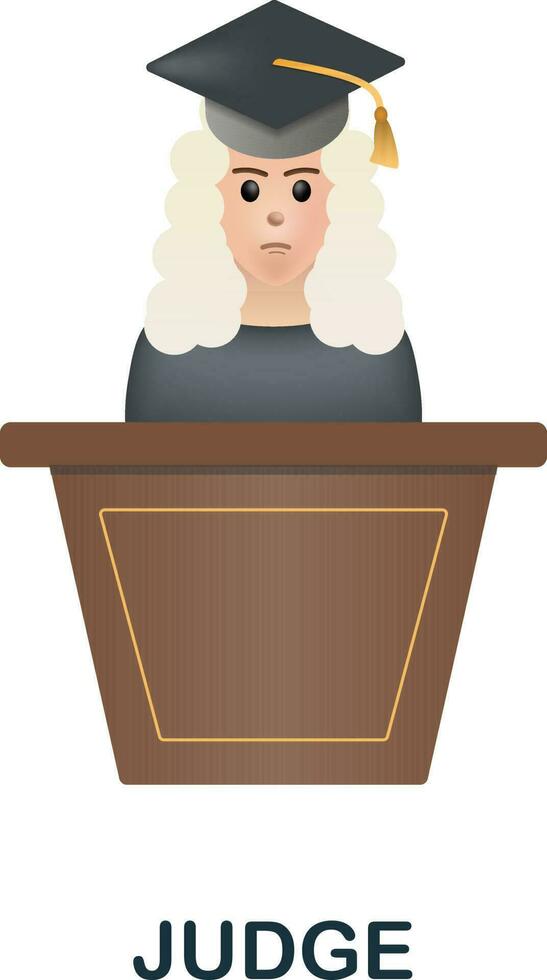 JUDGE