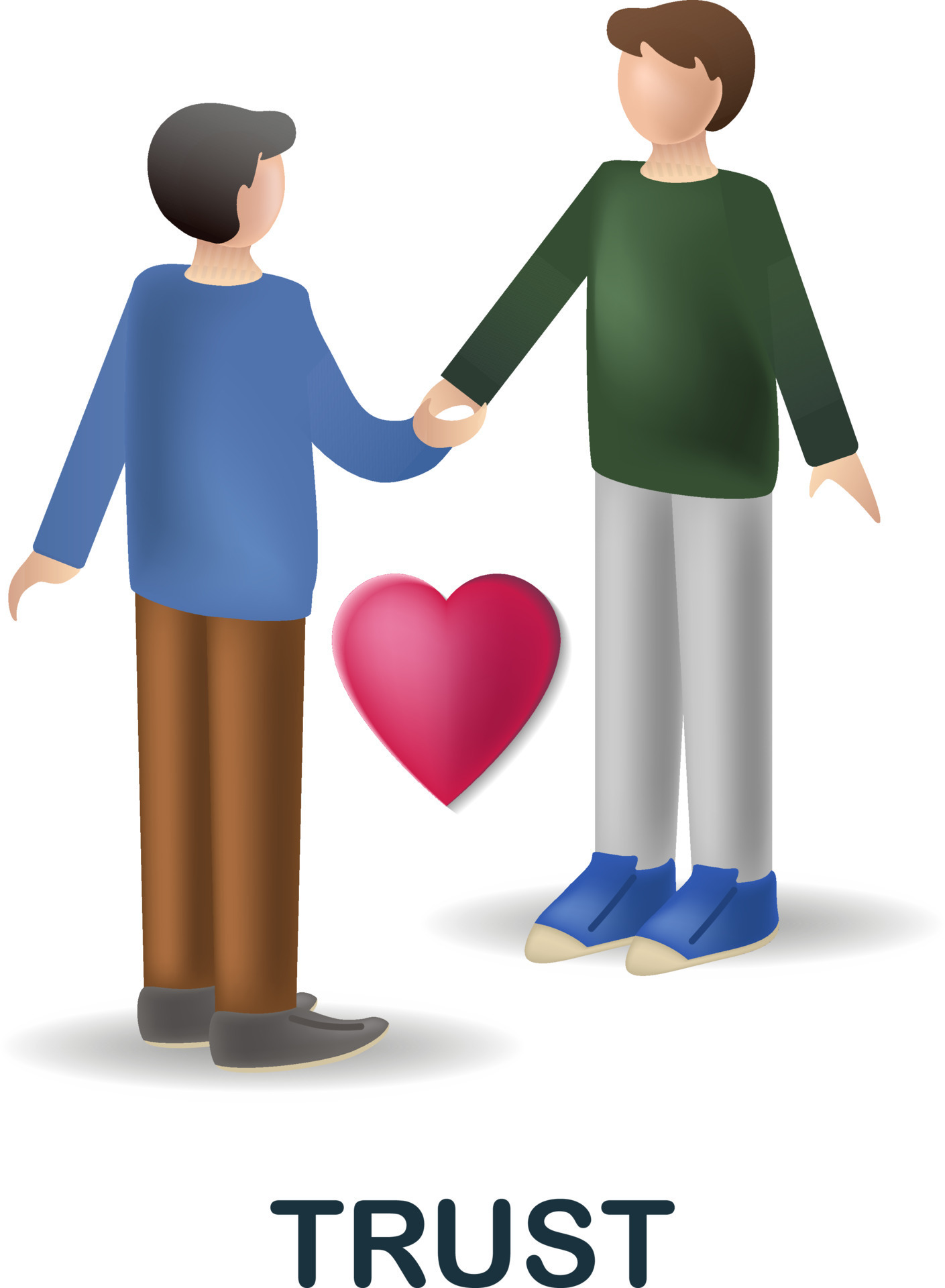 TRUST