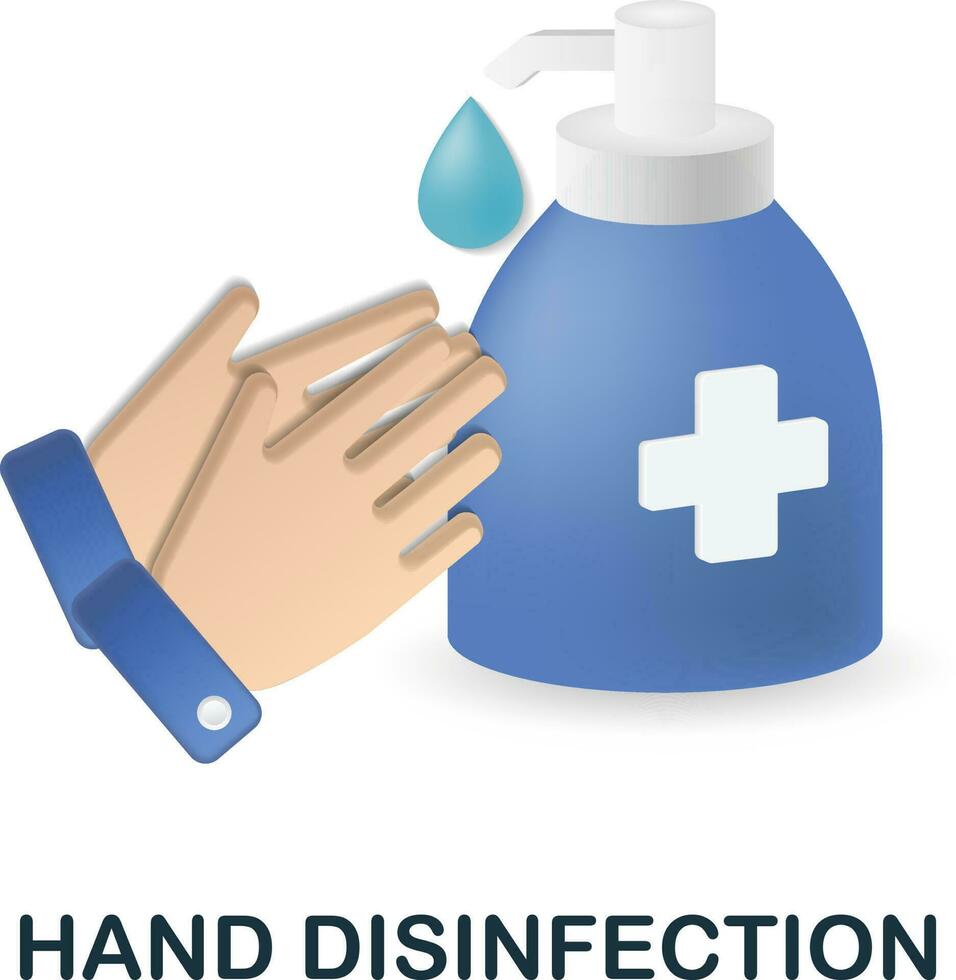 HAND DISINFECTION