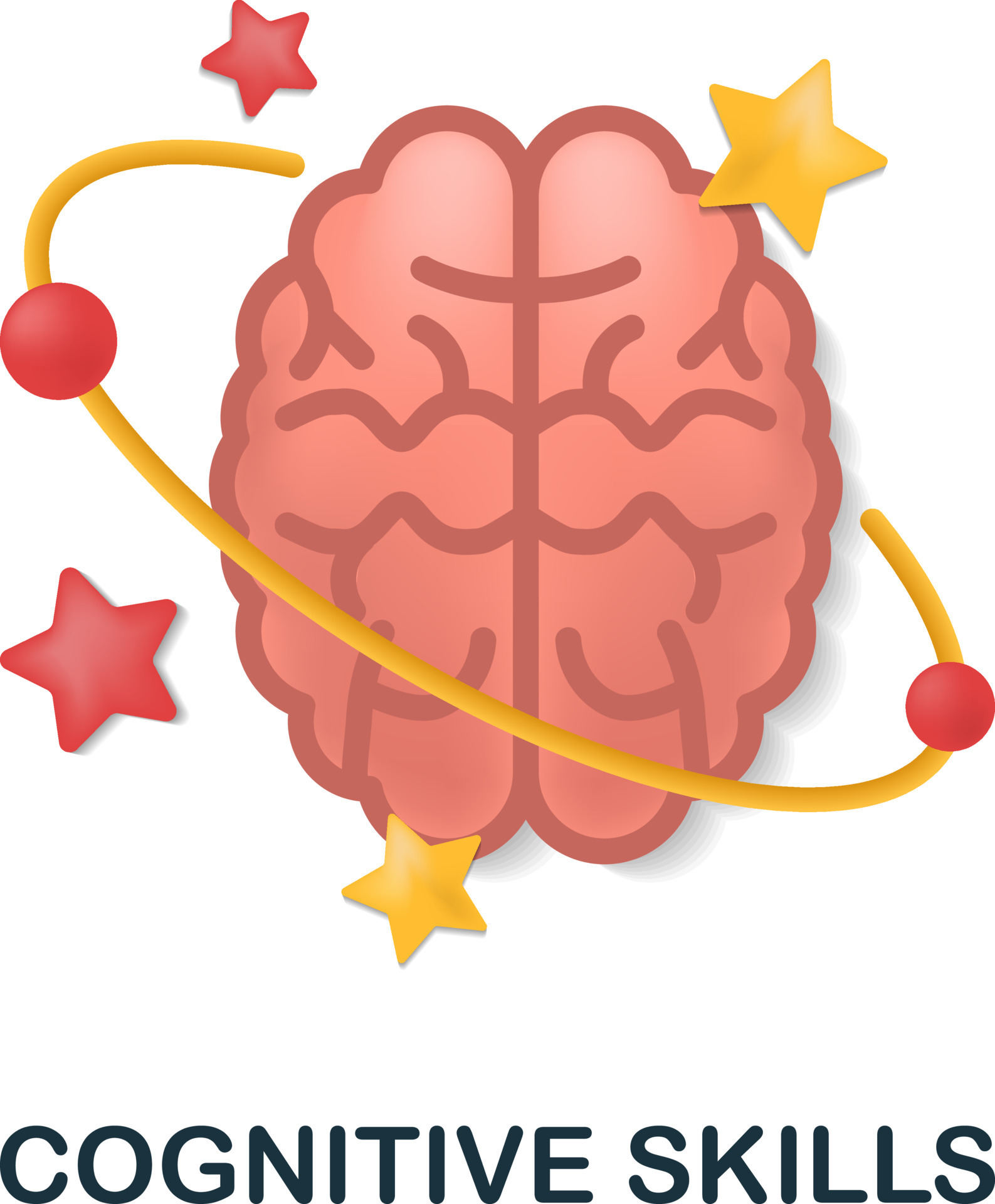 COGNITIVE SKILLS