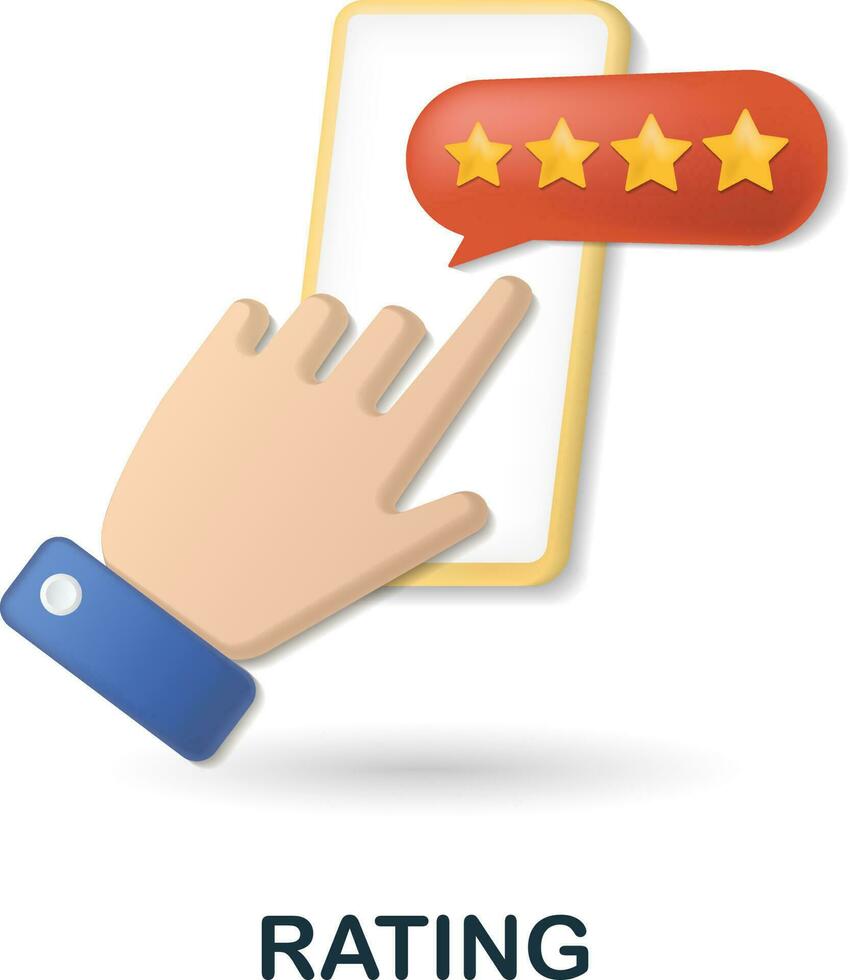 RATING