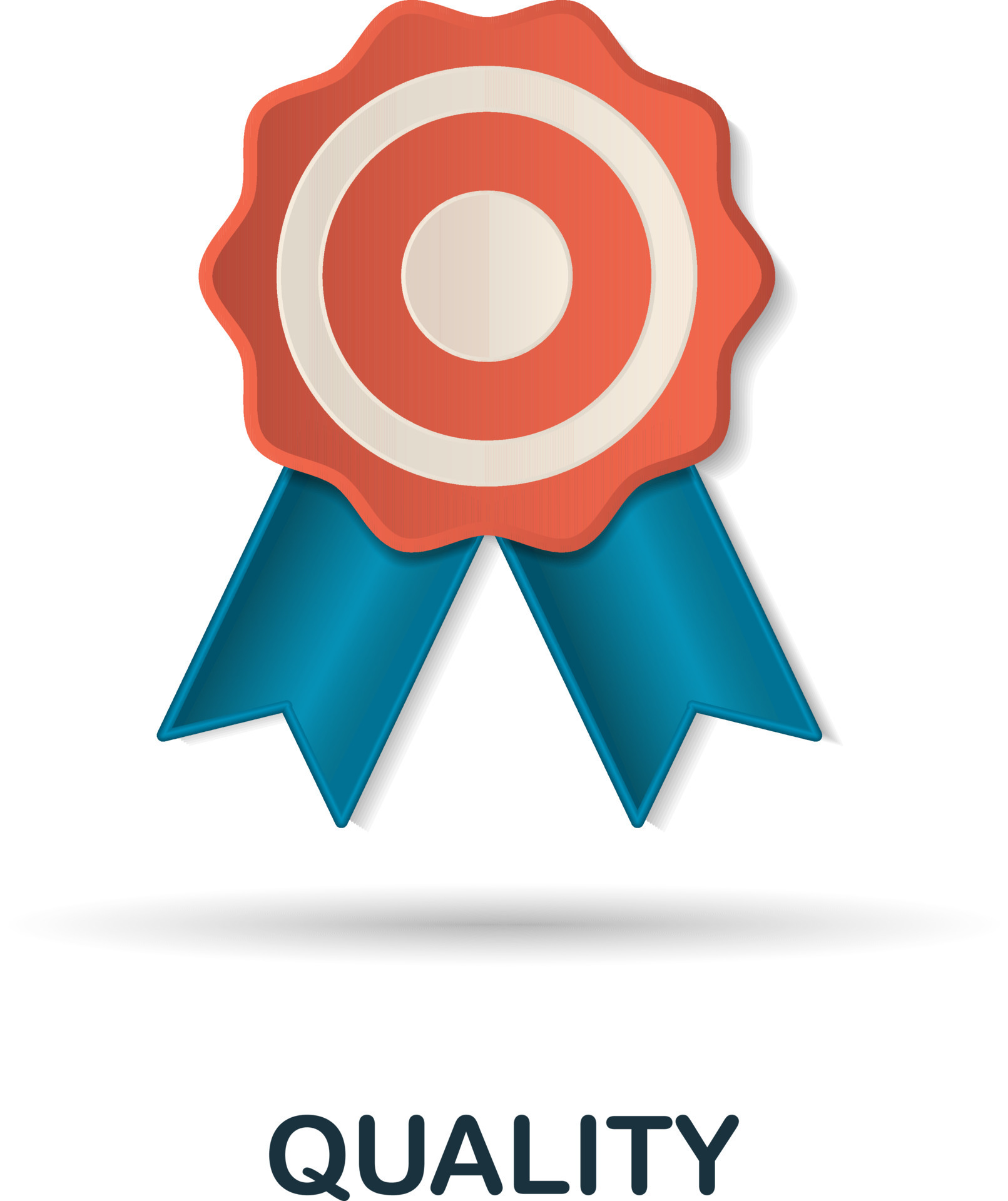 QUALITY