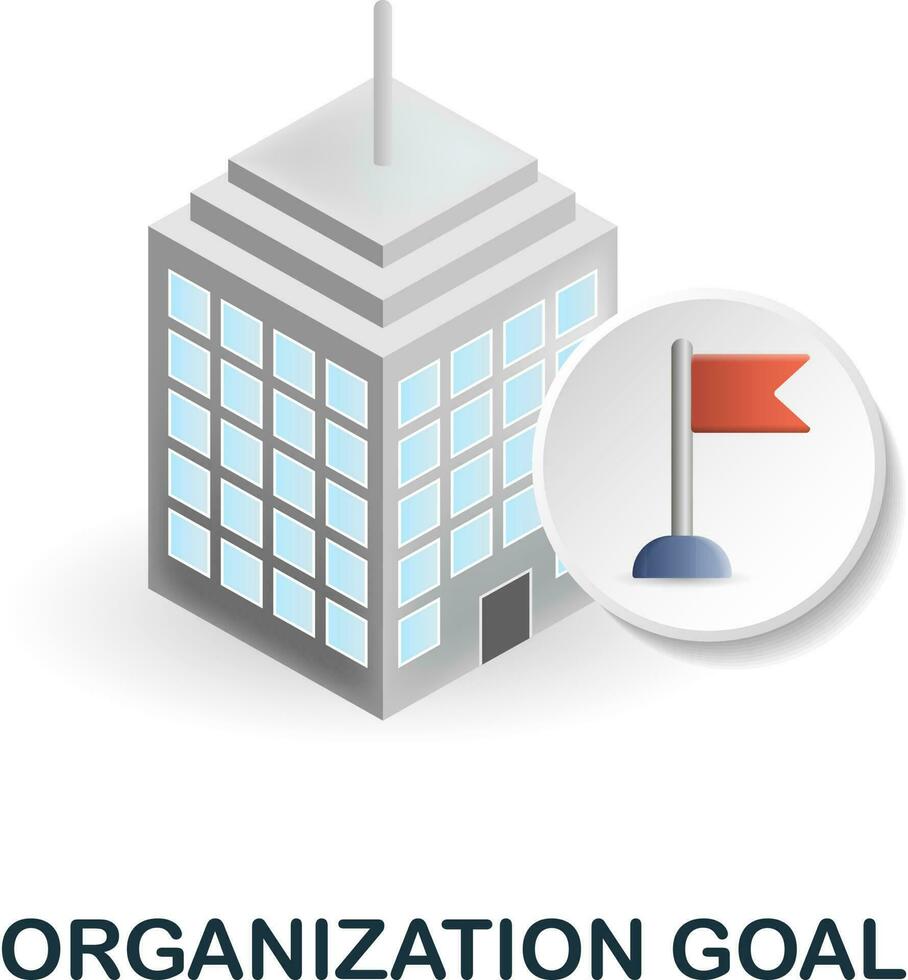 ORGANIZATION GOAL