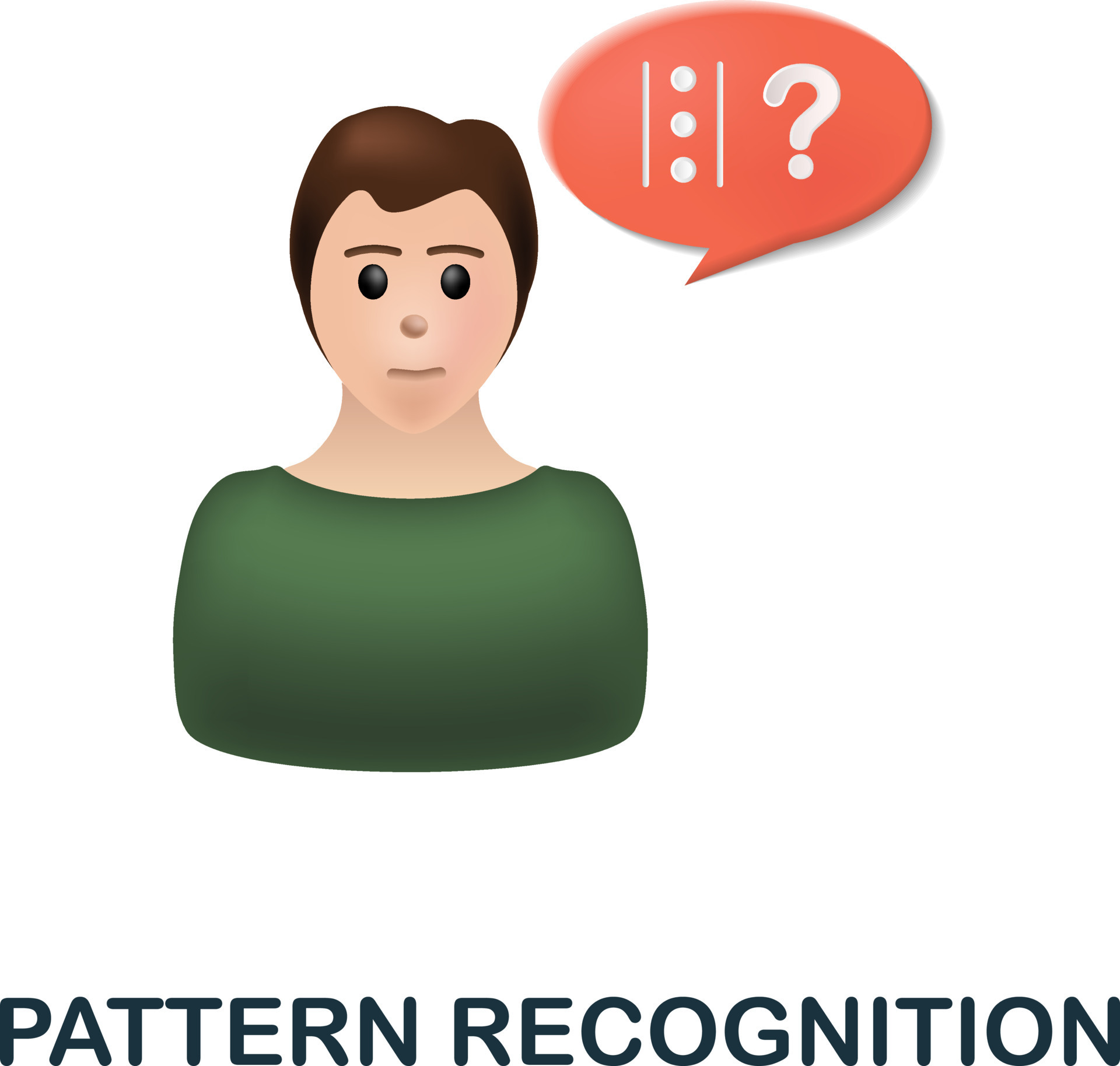 ?

PATTERN RECOGNITION