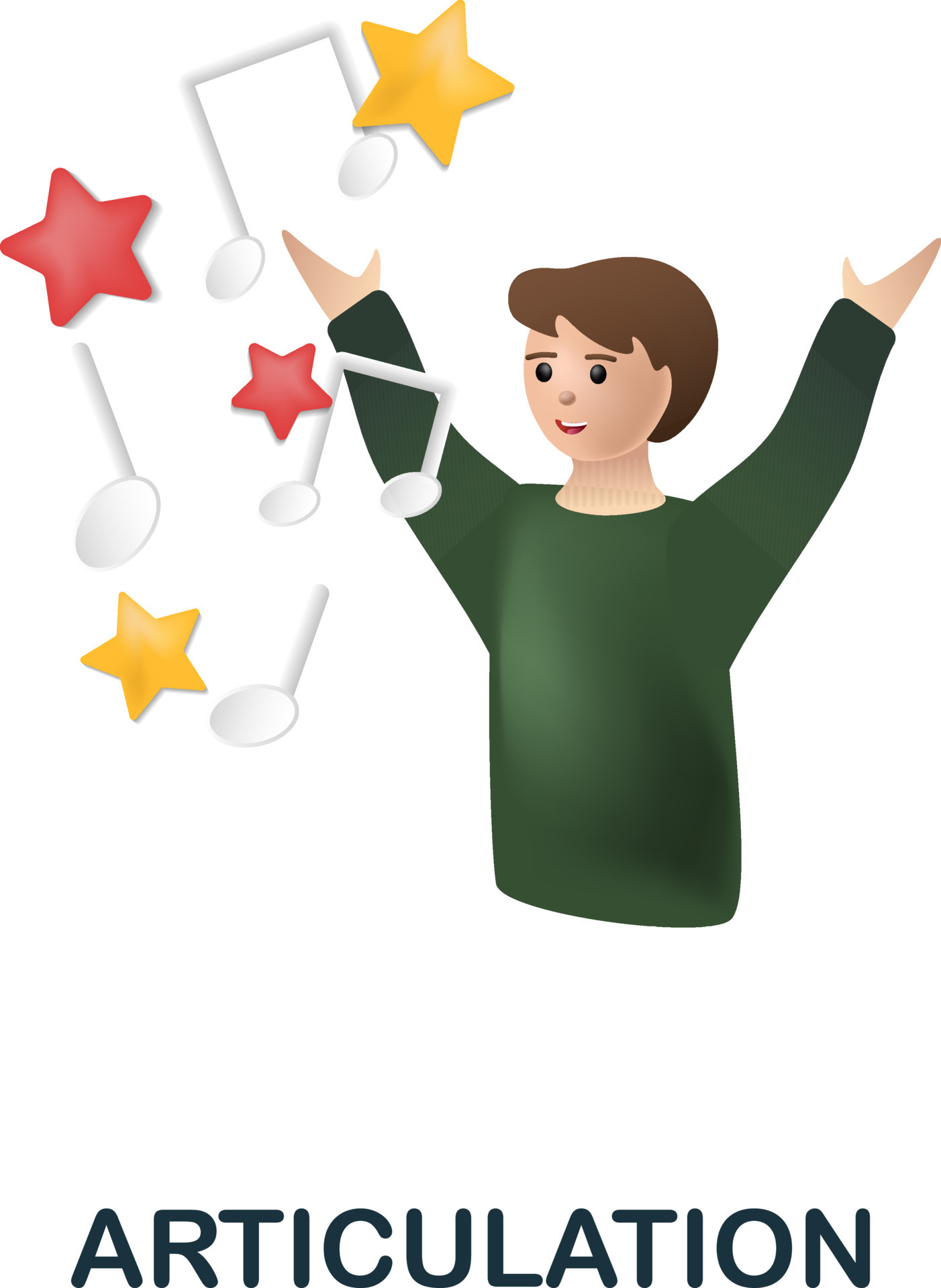 ARTICULATION