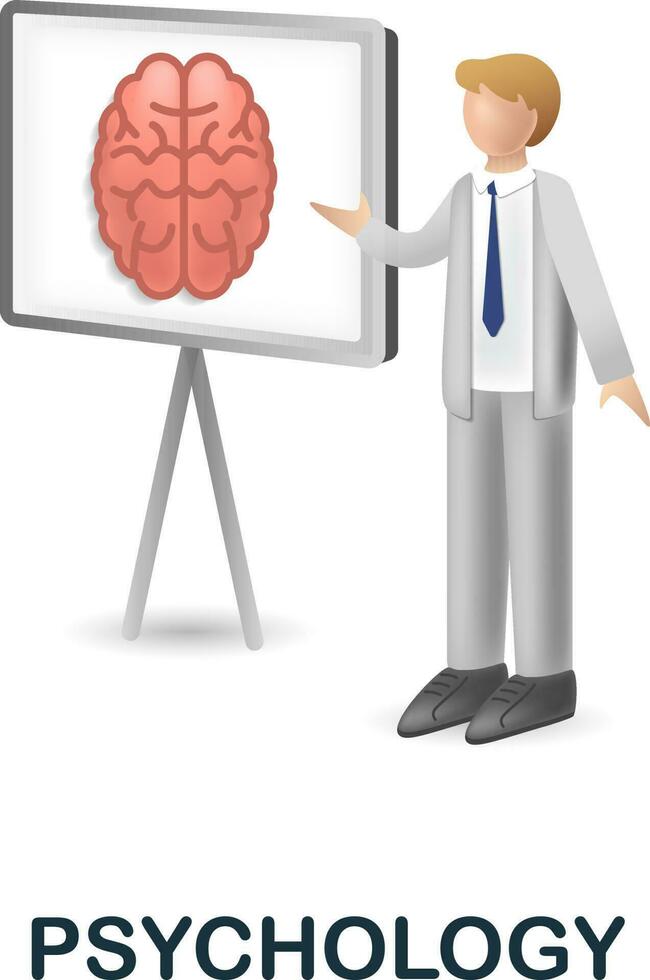 PSYCHOLOGY