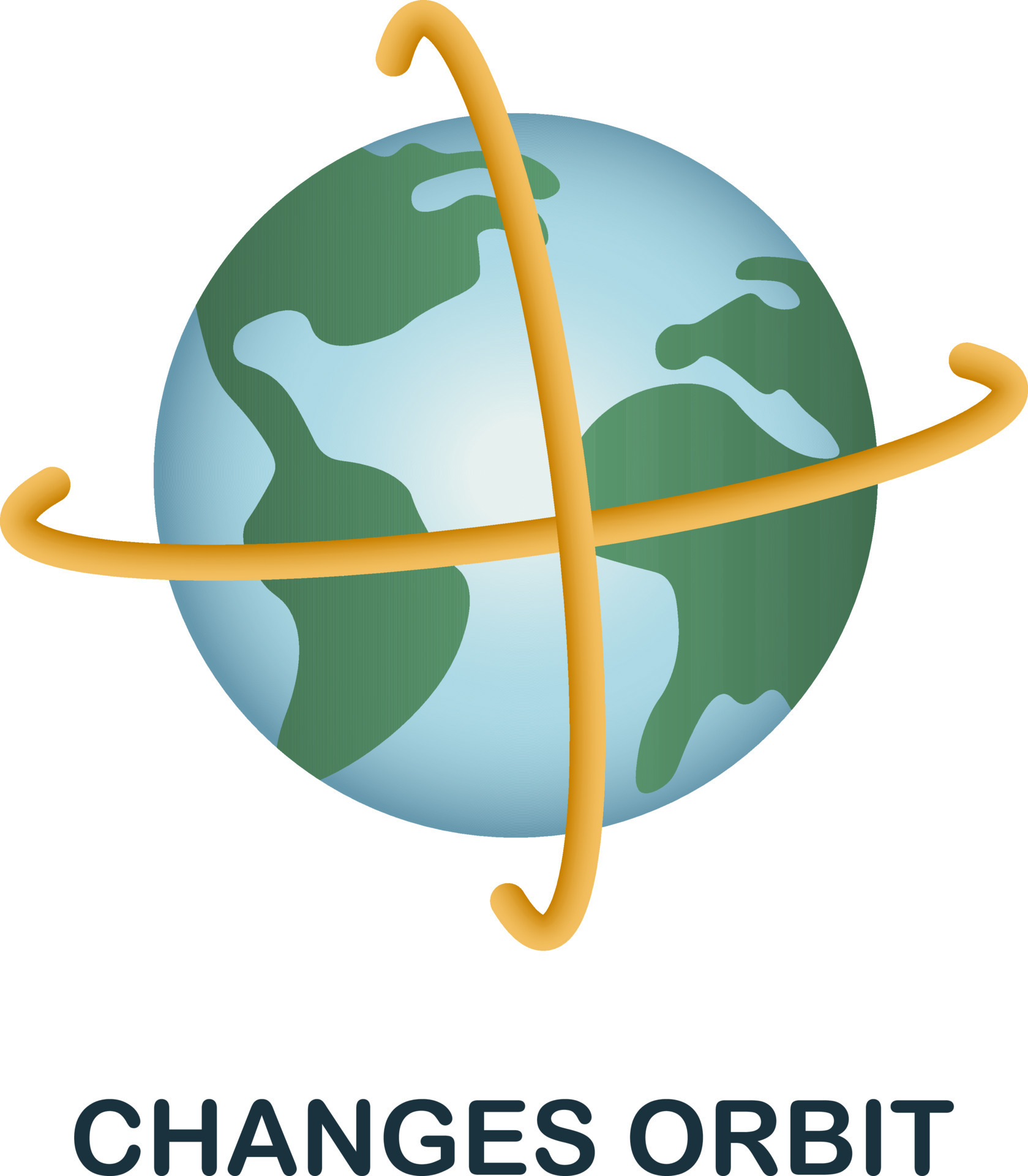 CHANGES ORBIT