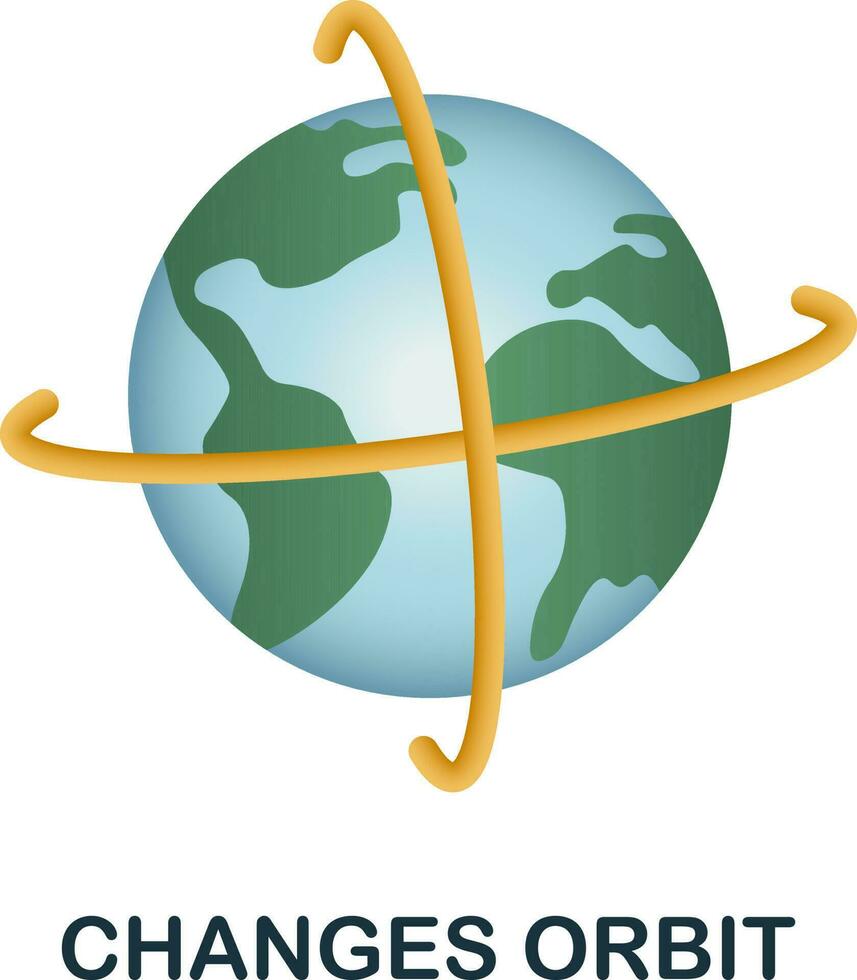 CHANGES ORBIT