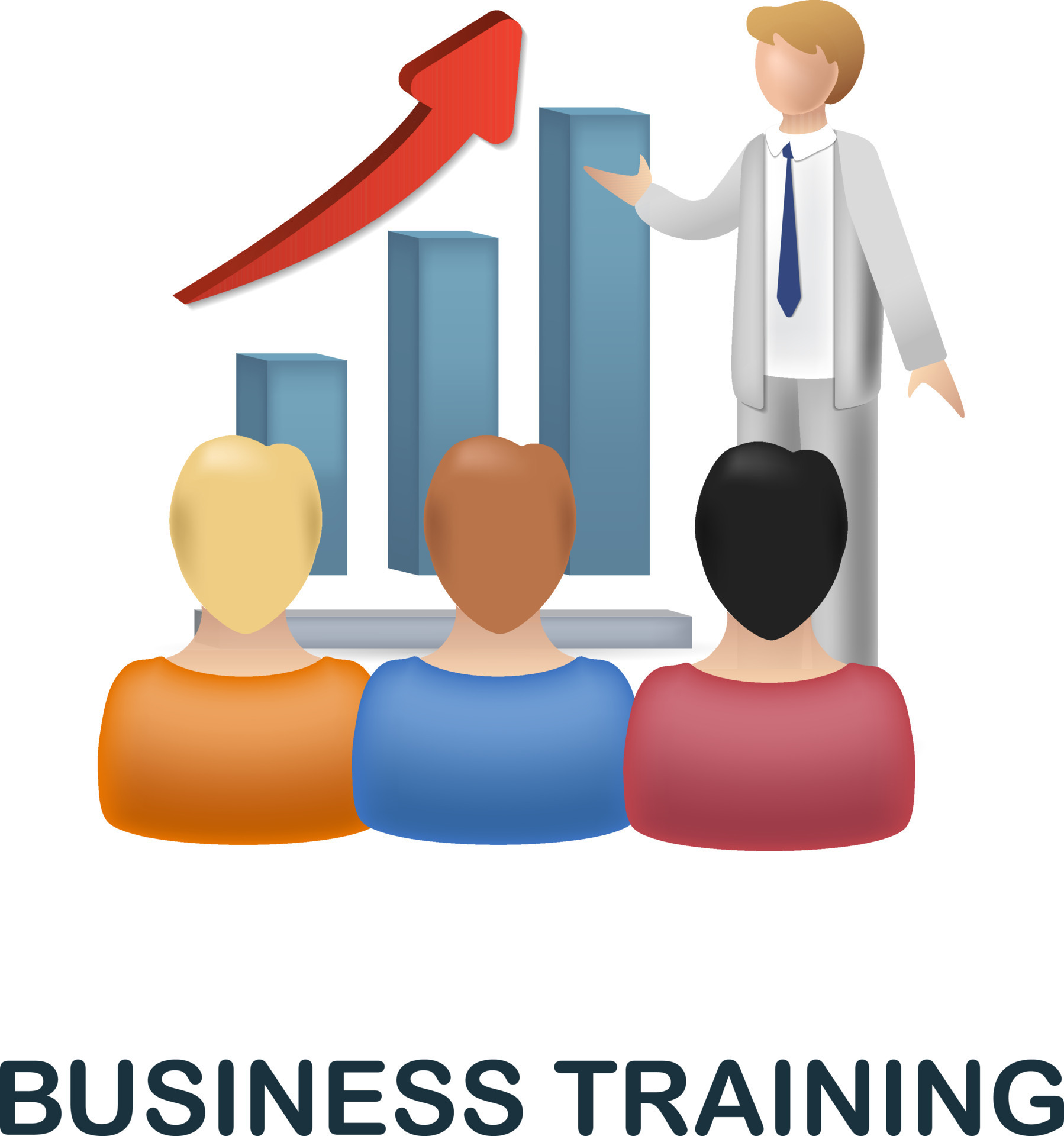 BUSINESS TRAINING