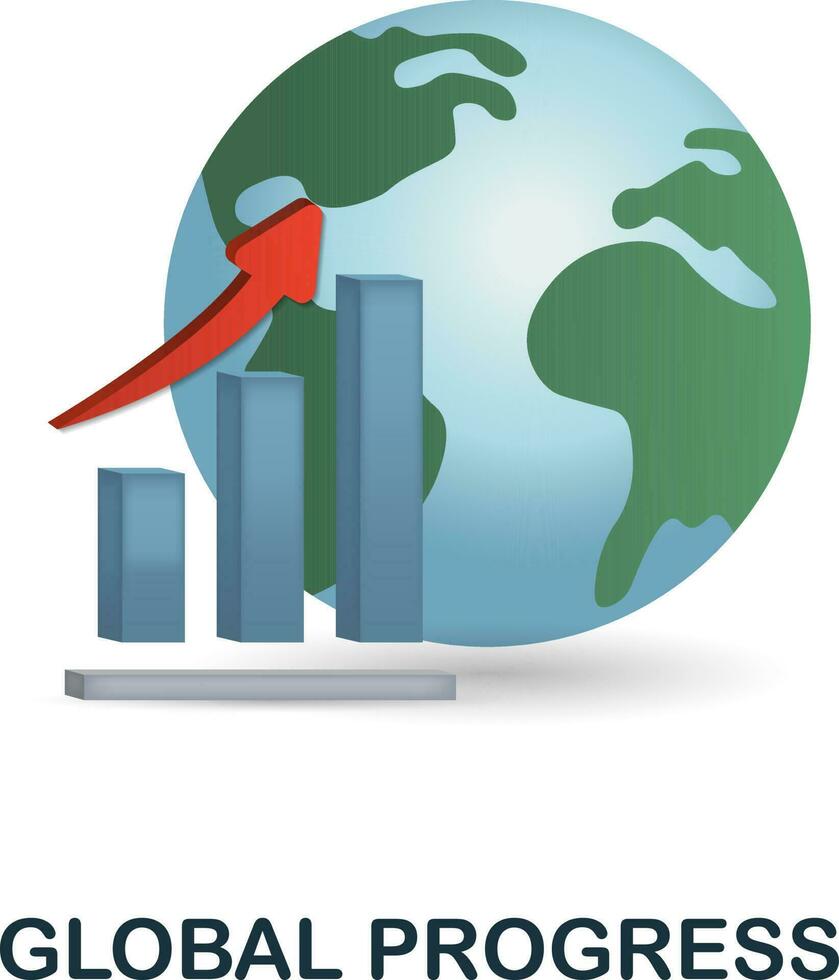 GLOBAL PROGRESS