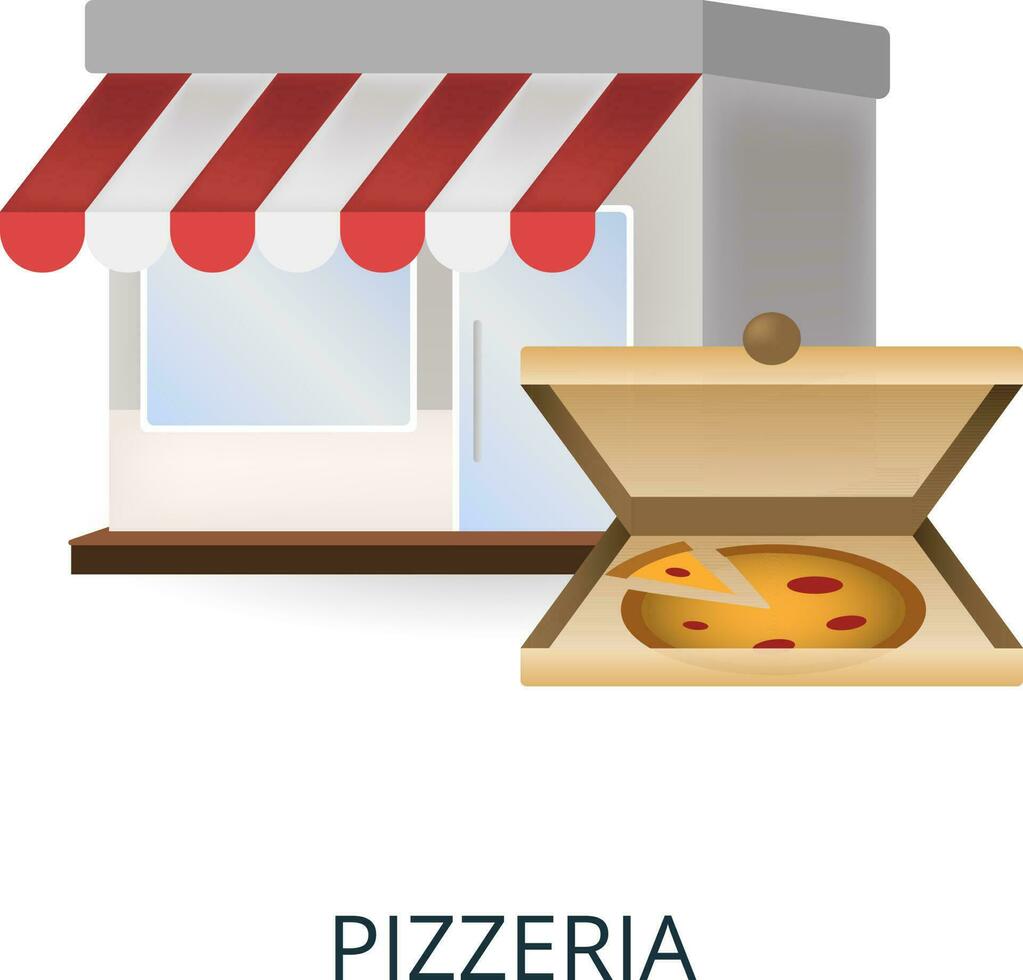 PIZZERIA