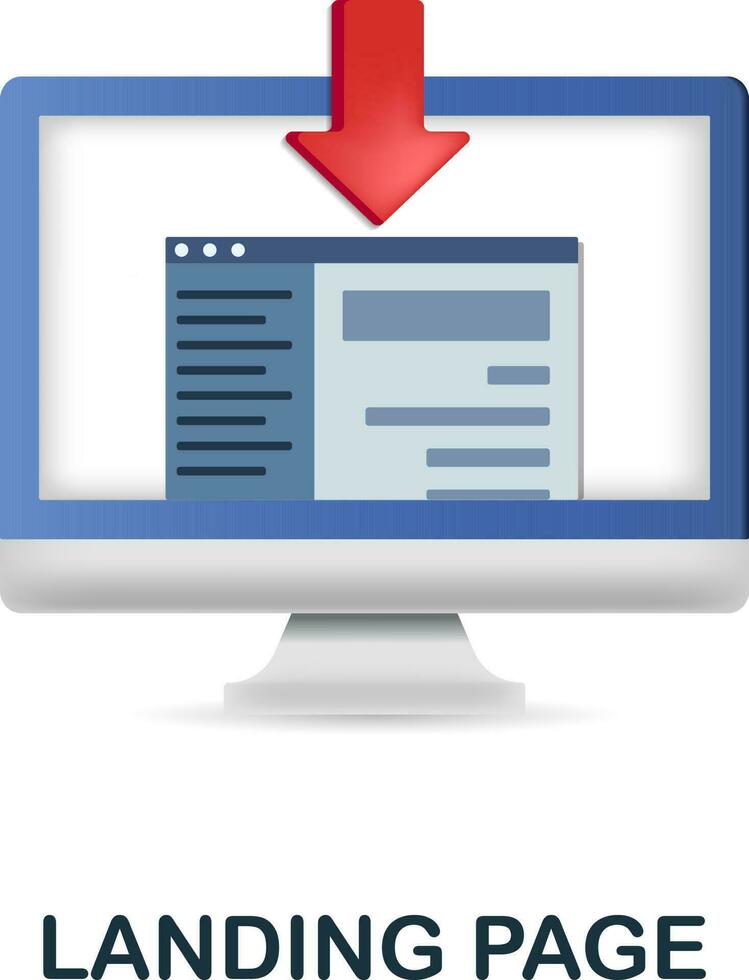 LANDING PAGE