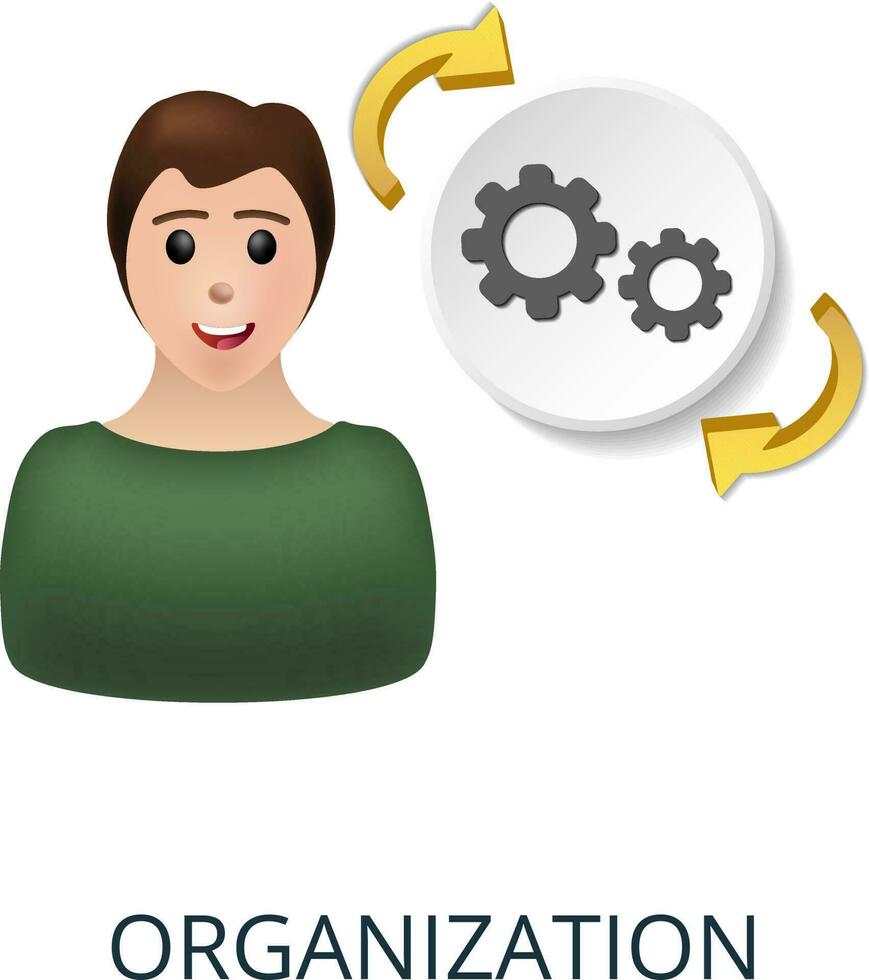 ORGANIZATION