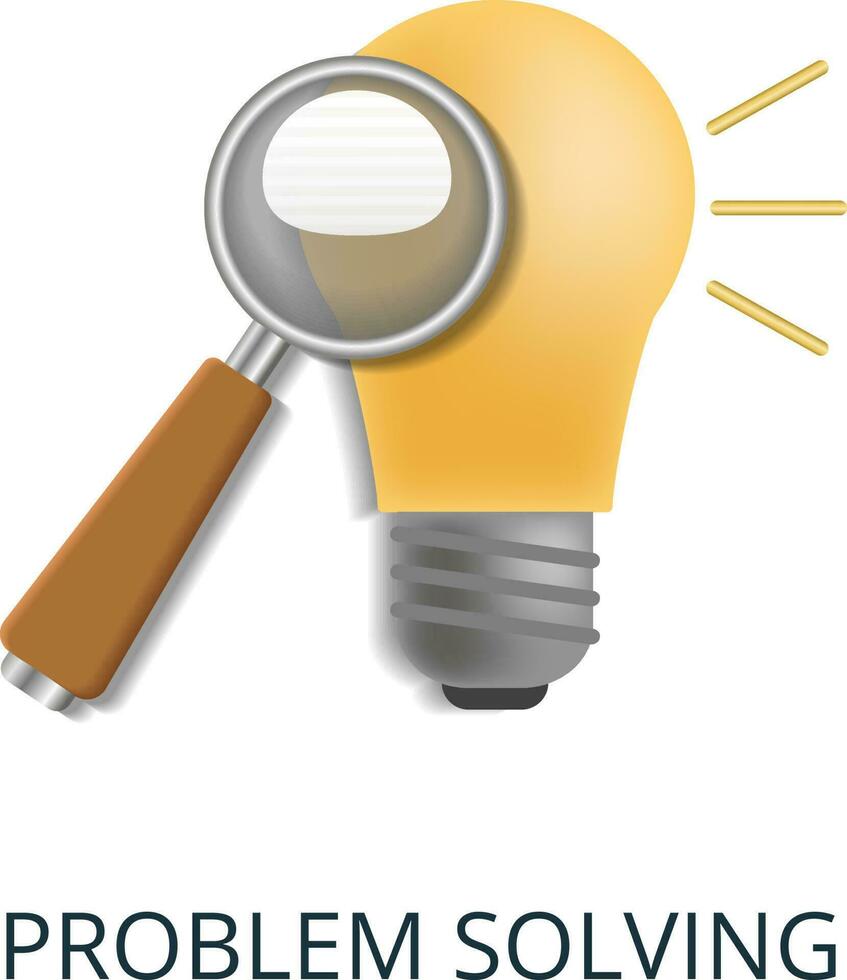 PROBLEM SOLVING