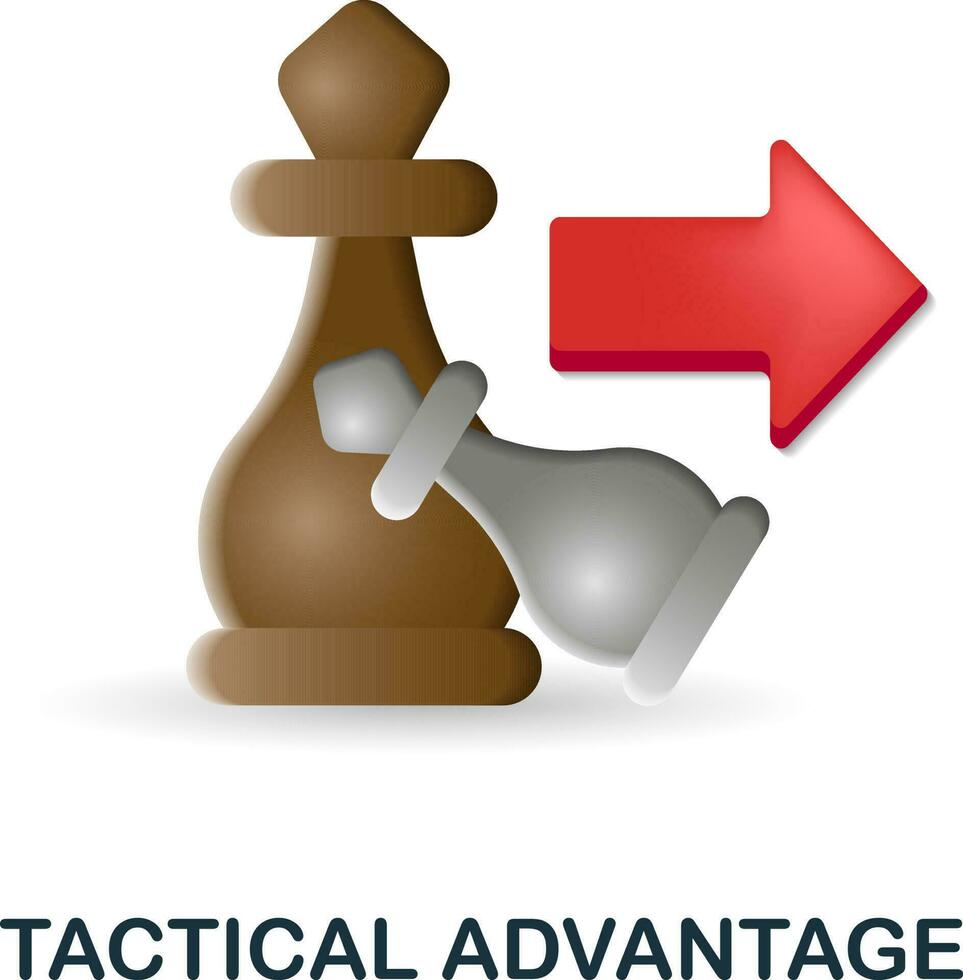 TACTICAL ADVANTAGE