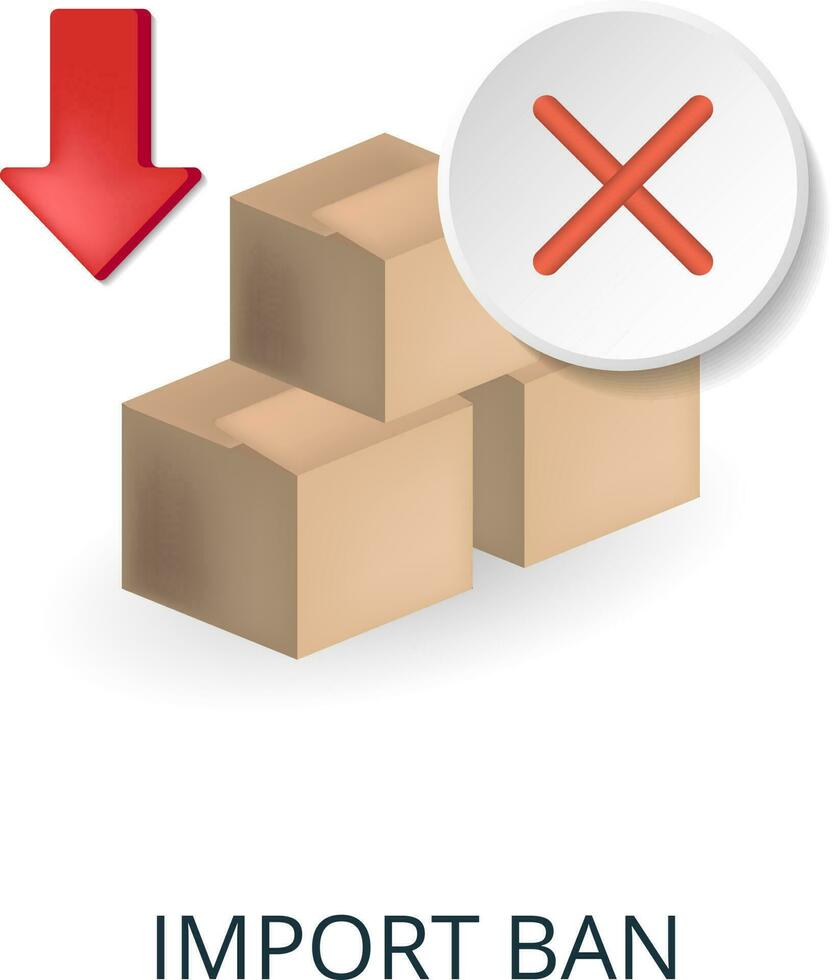 IMPORT BAN