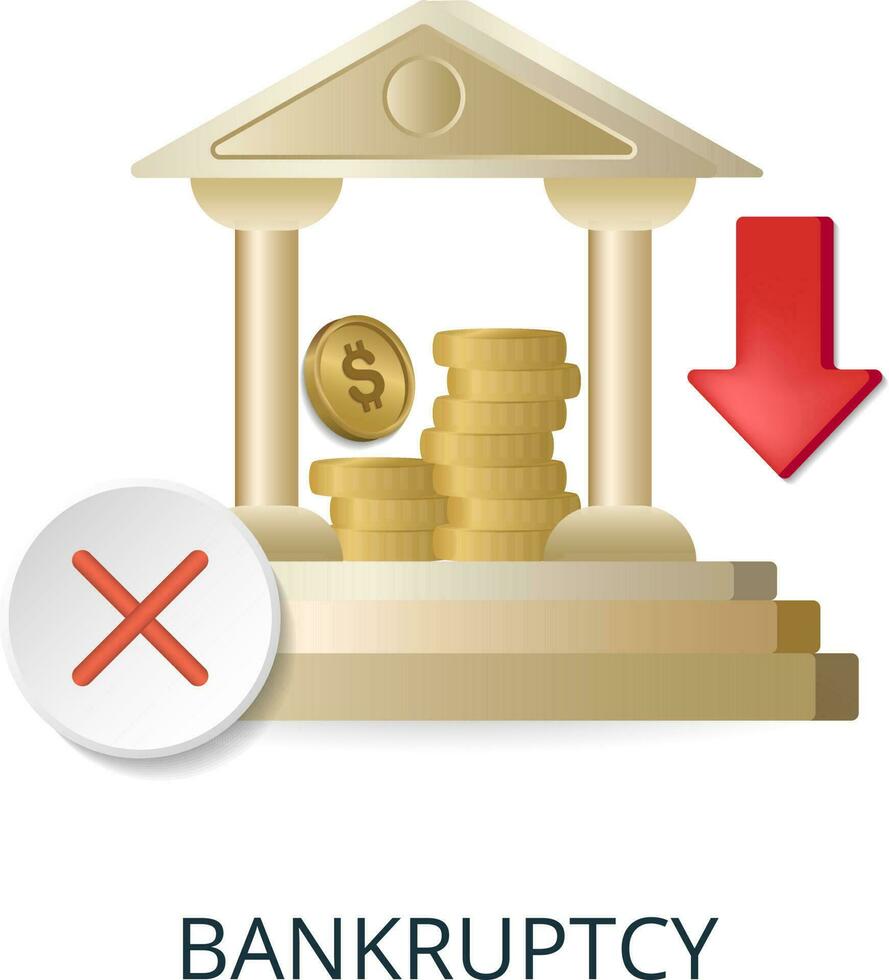 $

BANKRUPTCY